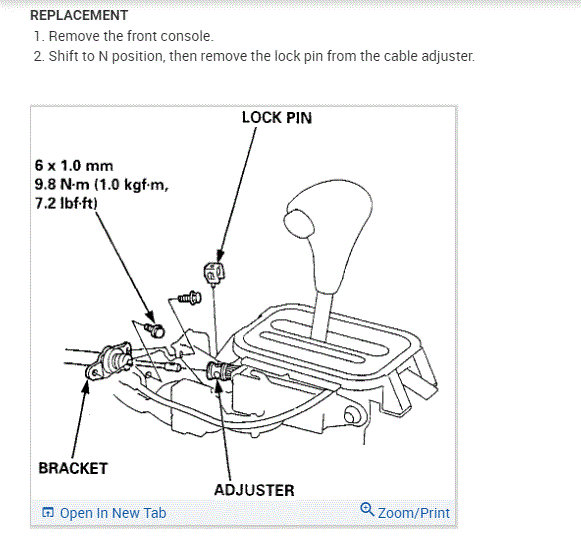 REPLACEMENT

1. Remove the front console.

2. Shift to N position, then remove the lock pin from the cable adjuster.

LOCK PIN

6 x 1.0 mm
9.8 N·m (1.0 kgf·m,
7.2 lbf·ft)

BRACKET

ADJUSTER

Open In New Tab

Zoom/Print