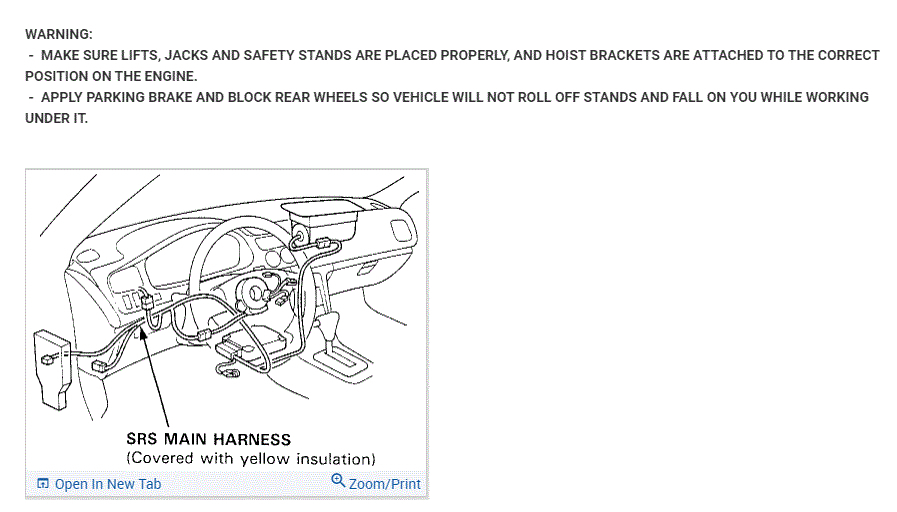 WARNING:
- MAKE SURE LIFTS, JACKS AND SAFETY STANDS ARE PLACED PROPERLY, AND HOIST BRACKETS ARE ATTACHED TO THE CORRECT POSITION ON THE ENGINE.
- APPLY PARKING BRAKE AND BLOCK REAR WHEELS SO VEHICLE WILL NOT ROLL OFF STANDS AND FALL ON YOU WHILE WORKING UNDER IT.

SRS MAIN HARNESS
(Covered with yellow insulation)

Open In New Tab
Zoom/Print