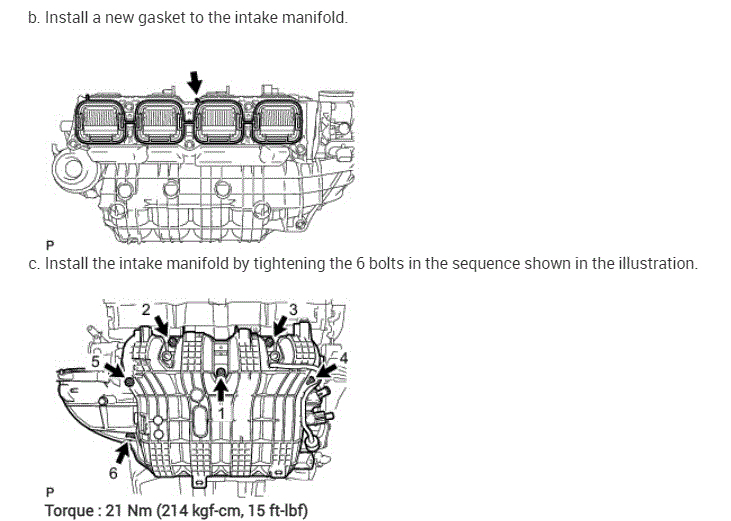 b. Install a new gasket to the intake manifold.

P

c. Install the intake manifold by tightening the 6 bolts in the sequence shown in the illustration.

2
3
5
4
1
6
P

Torque : 21 Nm (214 kgf-cm, 15 ft-lbf)