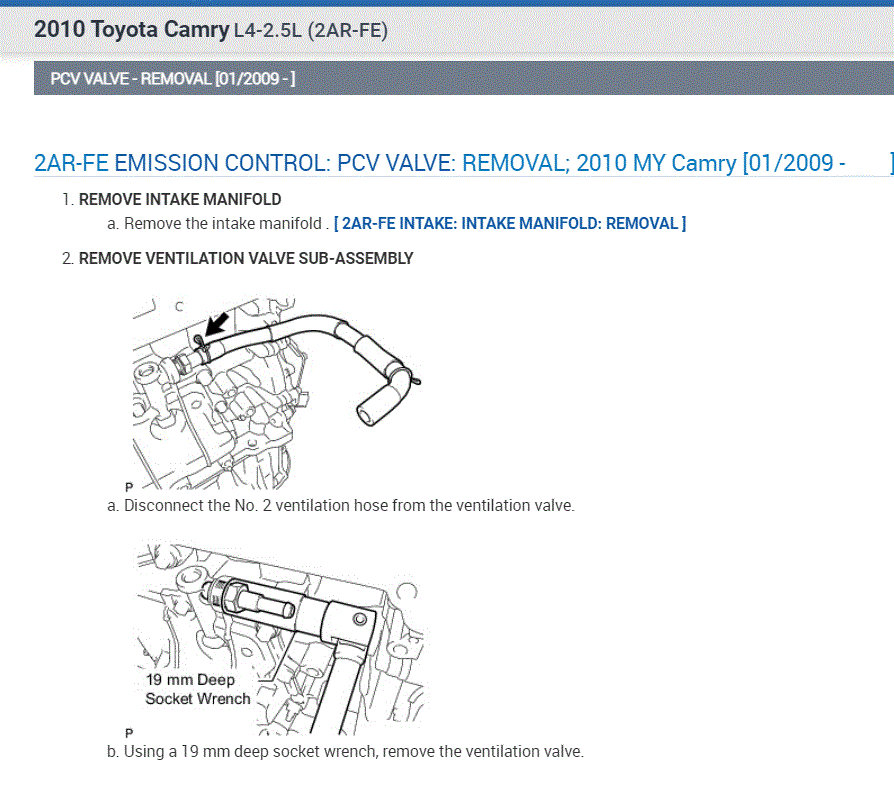 2010 Toyota Camry L4-2.5L (2AR-FE)

PCV VALVE - REMOVAL [01/2009 - ]

2AR-FE EMISSION CONTROL: PCV VALVE: REMOVAL; 2010 MY Camry [01/2009 - ]

1. REMOVE INTAKE MANIFOLD

a. Remove the intake manifold . [ 2AR-FE INTAKE: INTAKE MANIFOLD: REMOVAL ]

2. REMOVE VENTILATION VALVE SUB-ASSEMBLY

C

P

a. Disconnect the No. 2 ventilation hose from the ventilation valve.

19 mm Deep Socket Wrench

P

b. Using a 19 mm deep socket wrench, remove the ventilation valve.