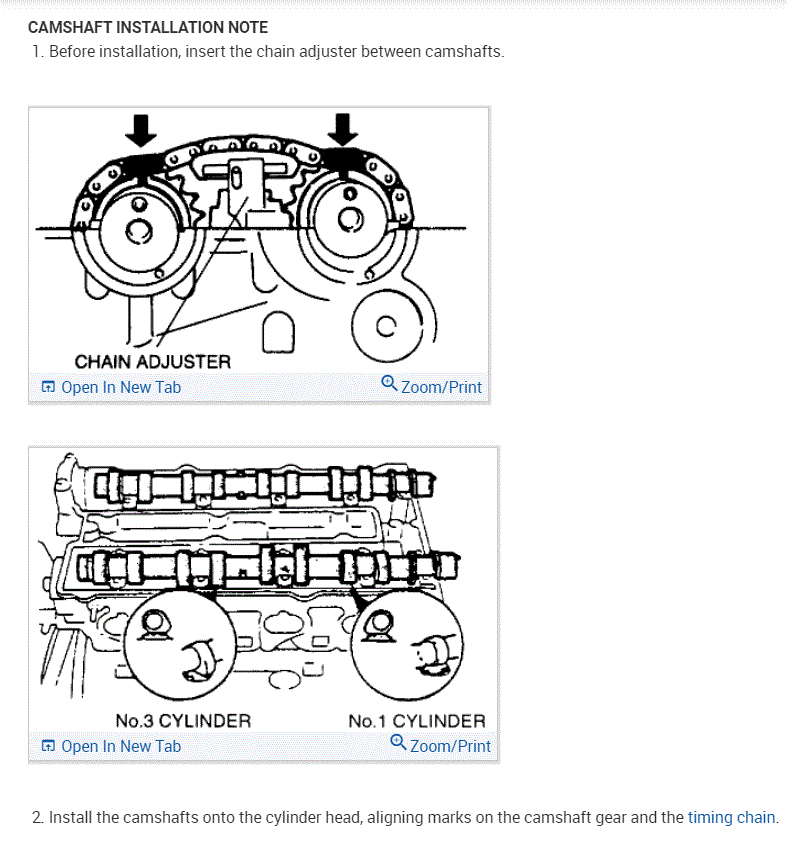 CAMSHAFT INSTALLATION NOTE

1. Before installation, insert the chain adjuster between camshafts.

CHAIN ADJUSTER

Open In New Tab

Zoom/Print

No.3 CYLINDER

No.1 CYLINDER

Open In New Tab

Zoom/Print

2. Install the camshafts onto the cylinder head, aligning marks on the camshaft gear and the timing chain.