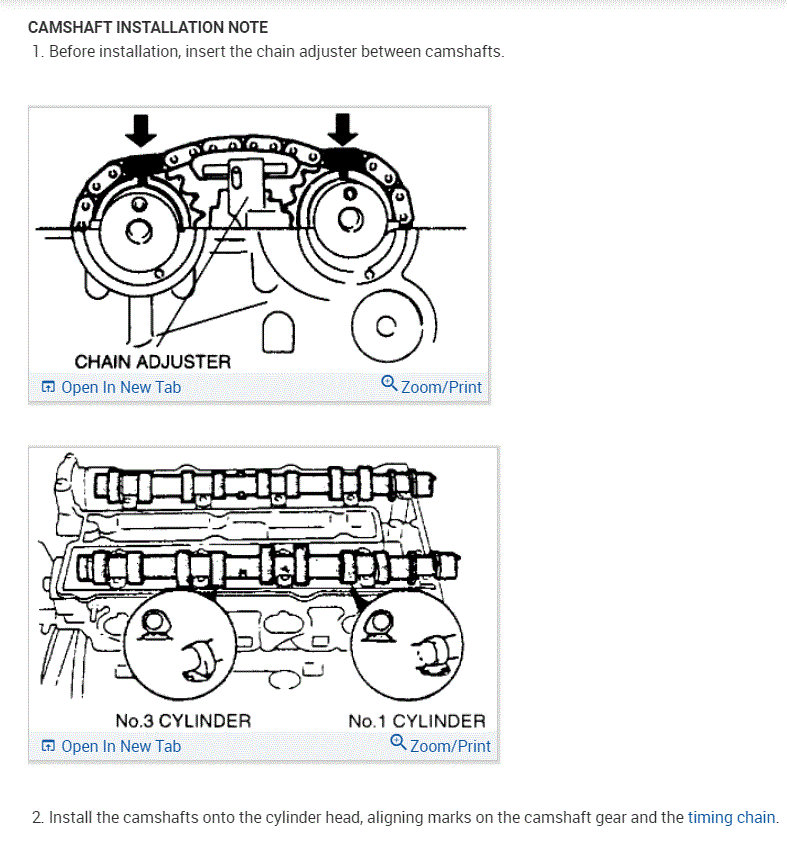 CAMSHAFT INSTALLATION NOTE

1. Before installation, insert the chain adjuster between camshafts.

CHAIN ADJUSTER

Open In New Tab

Zoom/Print

No.3 CYLINDER

No.1 CYLINDER

Open In New Tab

Zoom/Print

2. Install the camshafts onto the cylinder head, aligning marks on the camshaft gear and the timing chain.