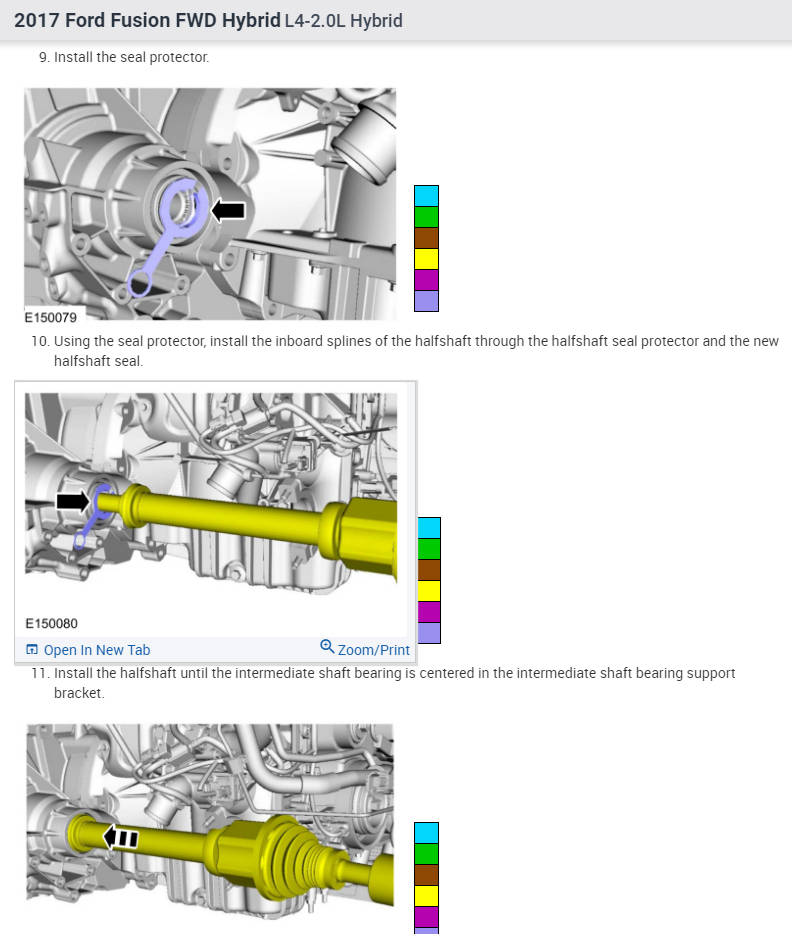 2017 Ford Fusion FWD Hybrid L4-2.0L Hybrid

9. Install the seal protector.

E150079

10. Using the seal protector, install the inboard splines of the halfshaft through the halfshaft seal protector and the new halfshaft seal.

E150080

Open In New Tab

Zoom/Print

11. Install the halfshaft until the intermediate shaft bearing is centered in the intermediate shaft bearing support bracket.