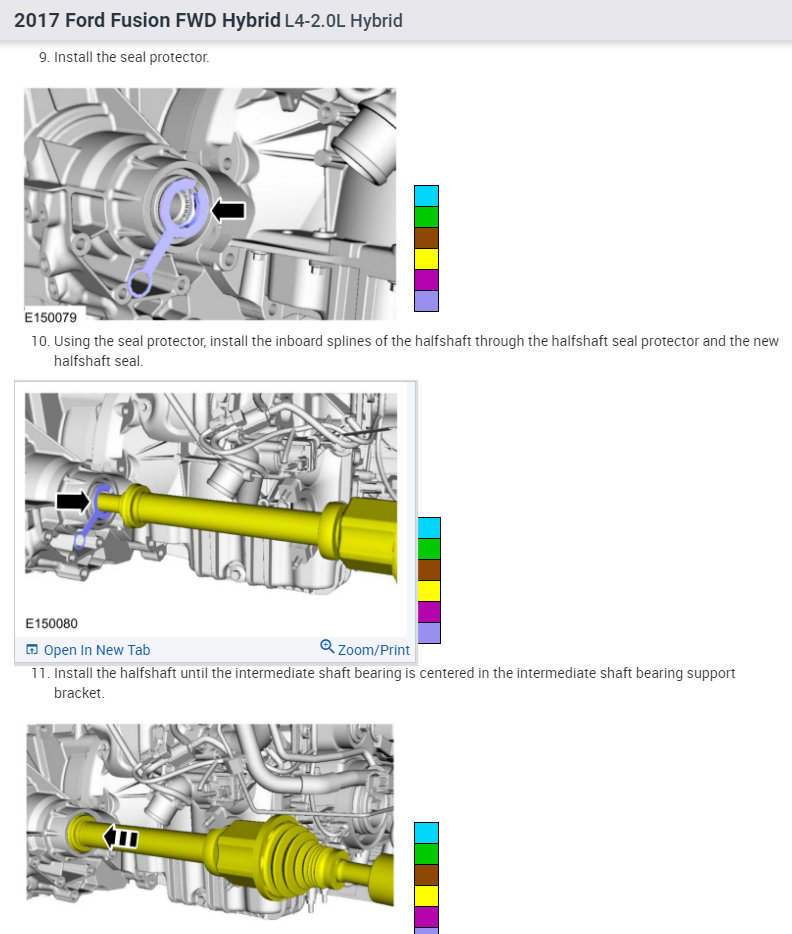 2017 Ford Fusion FWD Hybrid L4-2.0L Hybrid

9. Install the seal protector.

E150079

10. Using the seal protector, install the inboard splines of the halfshaft through the halfshaft seal protector and the new halfshaft seal.

E150080

Open In New Tab

Zoom/Print

11. Install the halfshaft until the intermediate shaft bearing is centered in the intermediate shaft bearing support bracket.