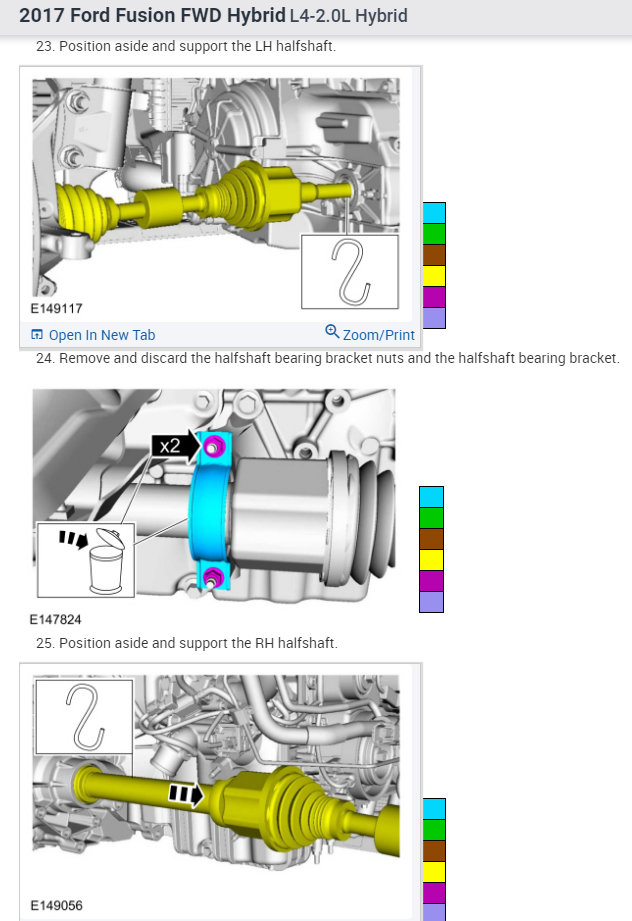 2017 Ford Fusion FWD Hybrid L4-2.0L Hybrid

23. Position aside and support the LH halfshaft.

E149117

Open In New Tab

Zoom/Print

24. Remove and discard the halfshaft bearing bracket nuts and the halfshaft bearing bracket.

x2

E147824

25. Position aside and support the RH halfshaft.

E149056