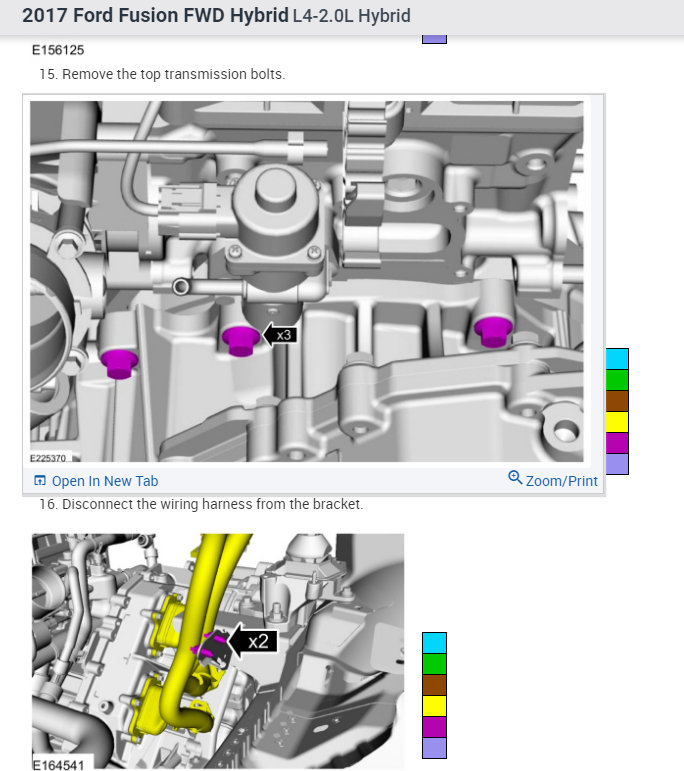 2017 Ford Fusion FWD Hybrid L4-2.0L Hybrid

E156125

15. Remove the top transmission bolts.

x3

E225370

Open In New Tab

Zoom/Print

16. Disconnect the wiring harness from the bracket.

x2

E164541