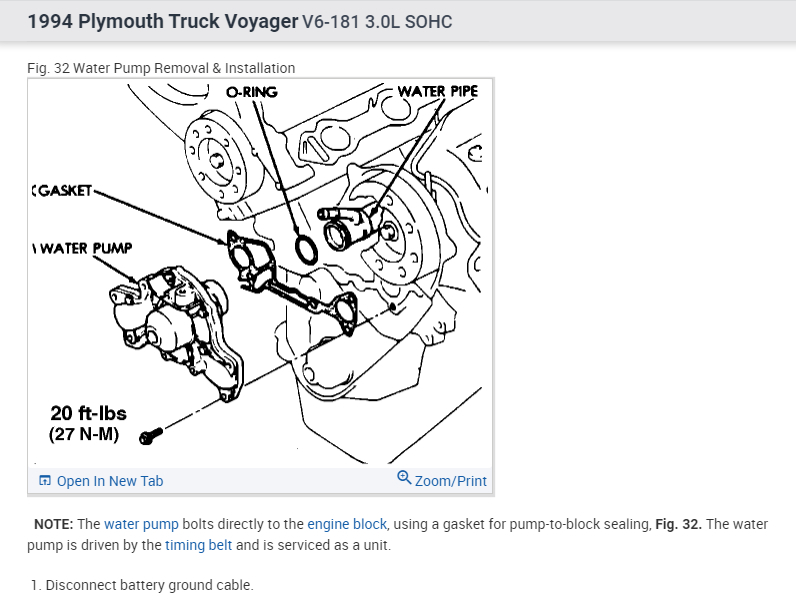 1994 Plymouth Truck Voyager V6-181 3.0L SOHC

Fig. 32 Water Pump Removal & Installation

O-RING
WATER PIPE
GASKET
WATER PUMP
20 ft-lbs
(27 N-M)

Open In New Tab
Zoom/Print

NOTE: The water pump bolts directly to the engine block, using a gasket for pump-to-block sealing, Fig. 32. The water pump is driven by the timing belt and is serviced as a unit.

1. Disconnect battery ground cable.