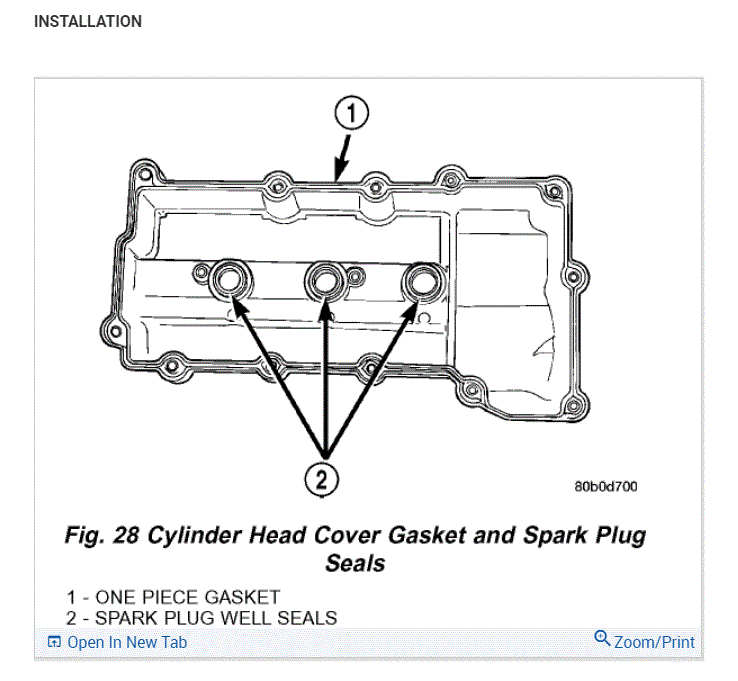 INSTALLATION

1

2

80b0d700

Fig. 28 Cylinder Head Cover Gasket and Spark Plug Seals

1 - ONE PIECE GASKET
2 - SPARK PLUG WELL SEALS

Open In New Tab

Zoom/Print