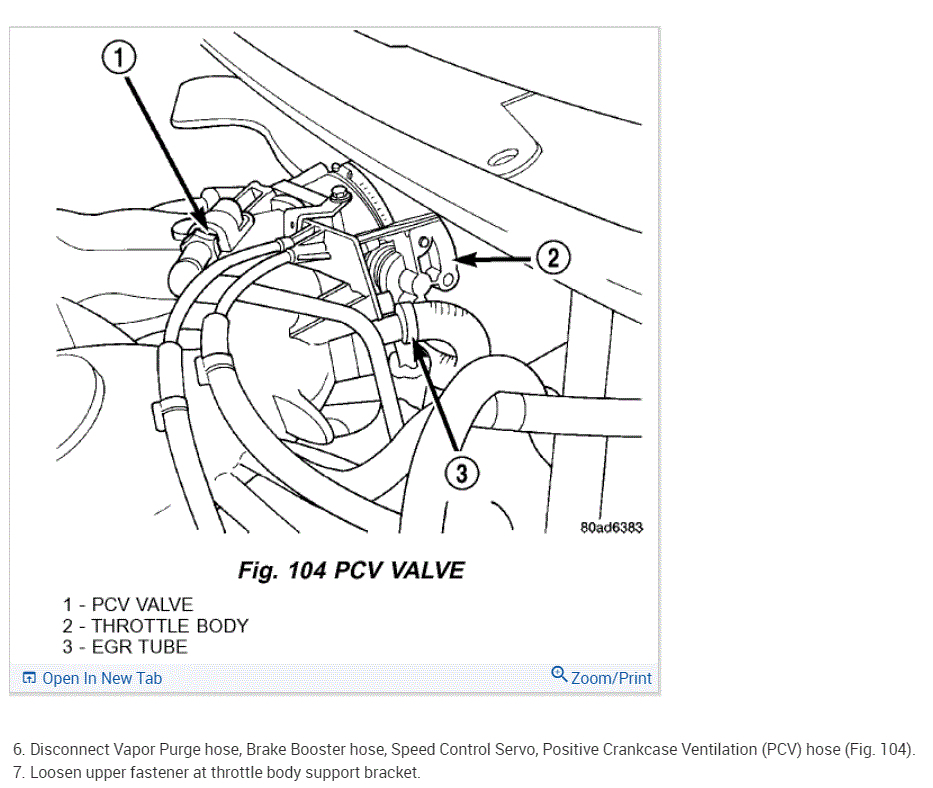 1

2

3

80ad6383

Fig. 104 PCV VALVE

1 - PCV VALVE
2 - THROTTLE BODY
3 - EGR TUBE

Open In New Tab

Zoom/Print

6. Disconnect Vapor Purge hose, Brake Booster hose, Speed Control Servo, Positive Crankcase Ventilation (PCV) hose (Fig. 104).
7. Loosen upper fastener at throttle body support bracket.