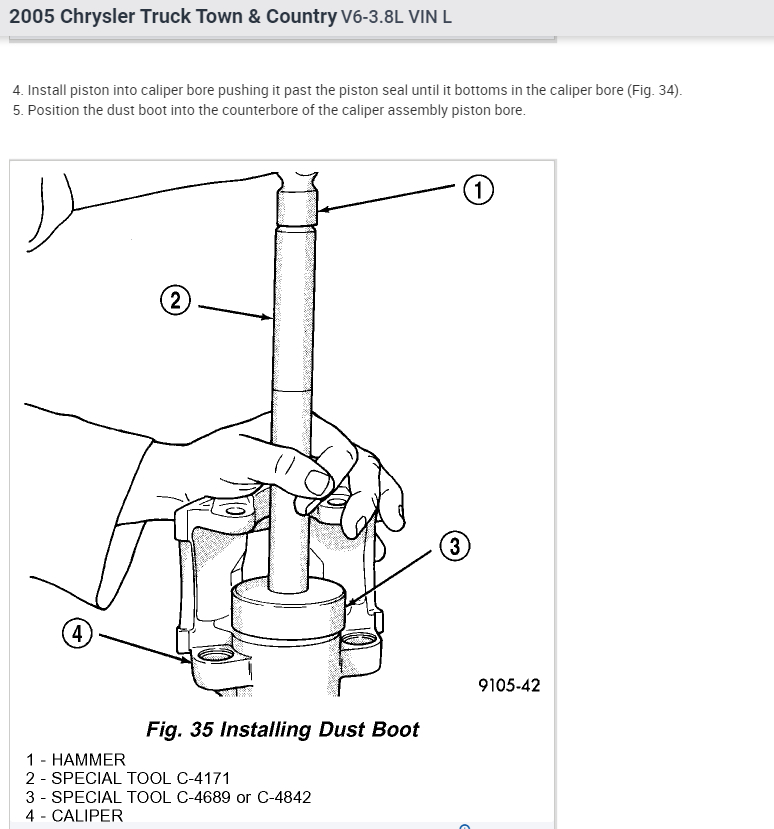 2005 Chrysler Truck Town & Country V6-3.8L VIN L

4. Install piston into caliper bore pushing it past the piston seal until it bottoms in the caliper bore (Fig. 34).
5. Position the dust boot into the counterbore of the caliper assembly piston bore.

1
2
3
4
9105-42

Fig. 35 Installing Dust Boot

1 - HAMMER
2 - SPECIAL TOOL C-4171
3 - SPECIAL TOOL C-4689 or C-4842
4 - CALIPER