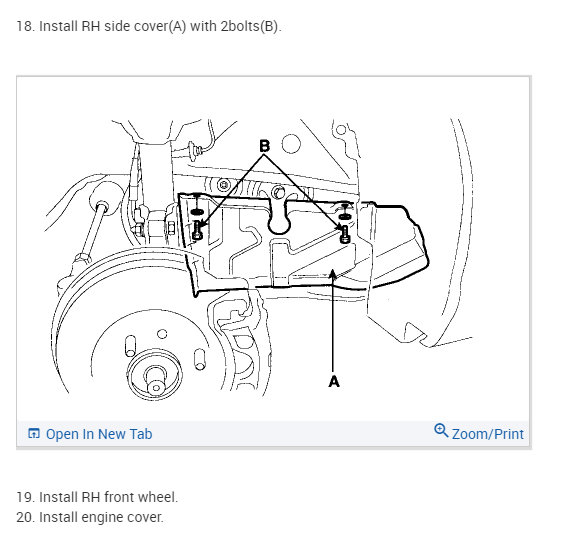 18. Install RH side cover(A) with 2bolts(B).

B

A

Open In New Tab

Zoom/Print

19. Install RH front wheel.
20. Install engine cover.