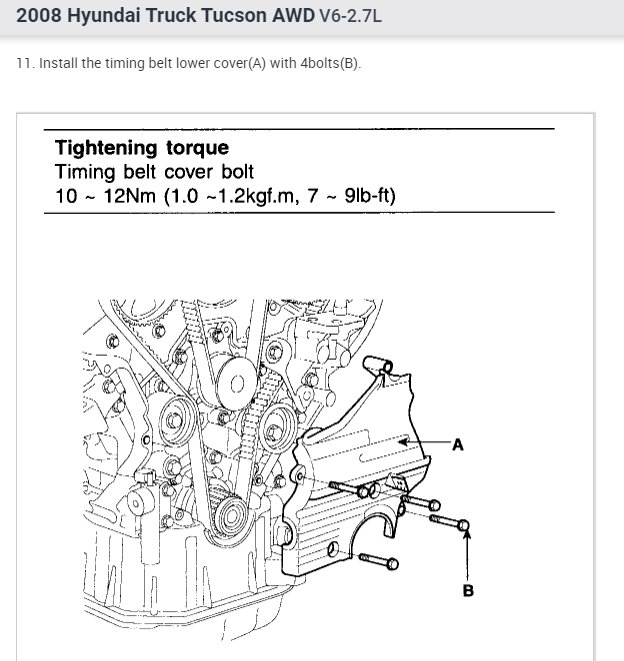 2008 Hyundai Truck Tucson AWD V6-2.7L

11. Install the timing belt lower cover(A) with 4bolts(B).

Tightening torque
Timing belt cover bolt
10 ~ 12Nm (1.0 ~1.2kgf.m, 7 ~ 9lb-ft)

A

B