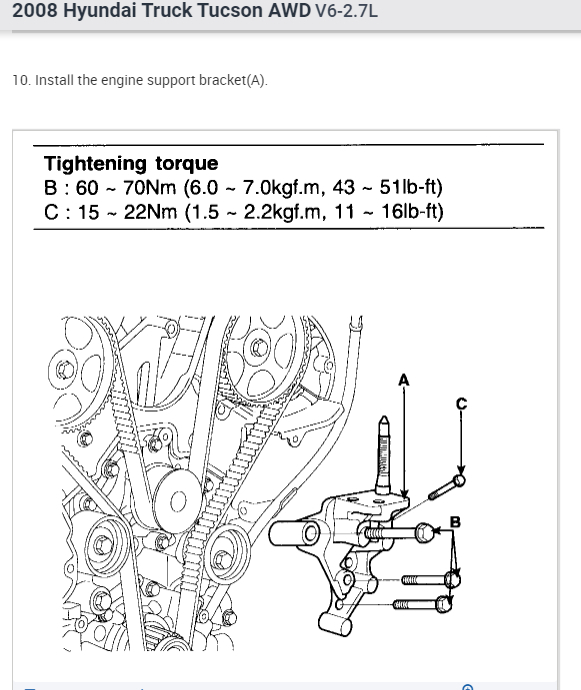 2008 Hyundai Truck Tucson AWD V6-2.7L

10. Install the engine support bracket(A).

Tightening torque
B : 60 ~ 70Nm (6.0 ~ 7.0kgf.m, 43 ~ 51lb-ft)
C : 15 ~ 22Nm (1.5 ~ 2.2kgf.m, 11 ~ 16lb-ft)

A
C
B