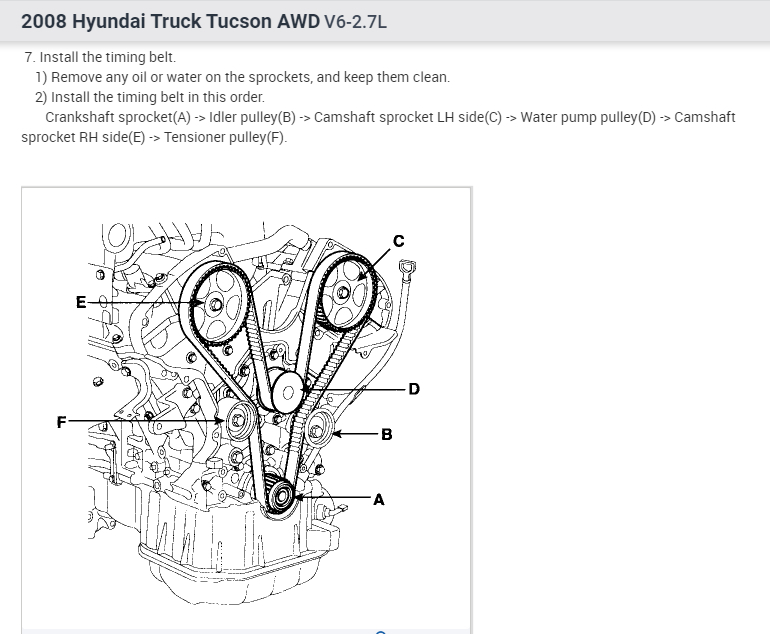 2008 Hyundai Truck Tucson AWD V6-2.7L

7. Install the timing belt.
1) Remove any oil or water on the sprockets, and keep them clean.
2) Install the timing belt in this order.
Crankshaft sprocket(A) -> Idler pulley(B) -> Camshaft sprocket LH side(C) -> Water pump pulley(D) -> Camshaft sprocket RH side(E) -> Tensioner pulley(F).

C
E
D
F
B
A