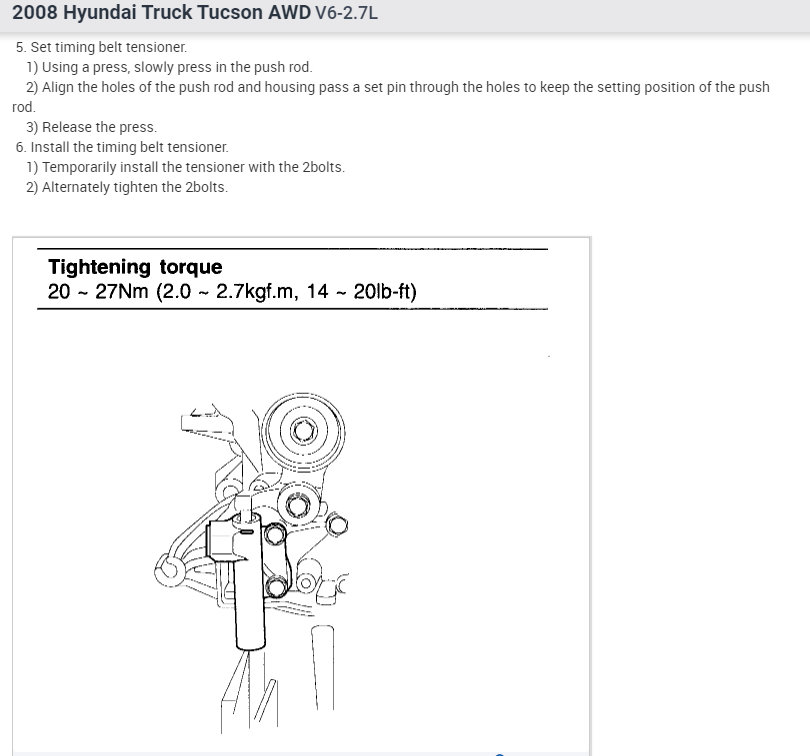 2008 Hyundai Truck Tucson AWD V6-2.7L

5. Set timing belt tensioner.
1) Using a press, slowly press in the push rod.
2) Align the holes of the push rod and housing pass a set pin through the holes to keep the setting position of the push rod.
3) Release the press.
6. Install the timing belt tensioner.
1) Temporarily install the tensioner with the 2bolts.
2) Alternately tighten the 2bolts.

Tightening torque
20 ~ 27Nm (2.0 ~ 2.7kgf.m, 14 ~ 20lb-ft)