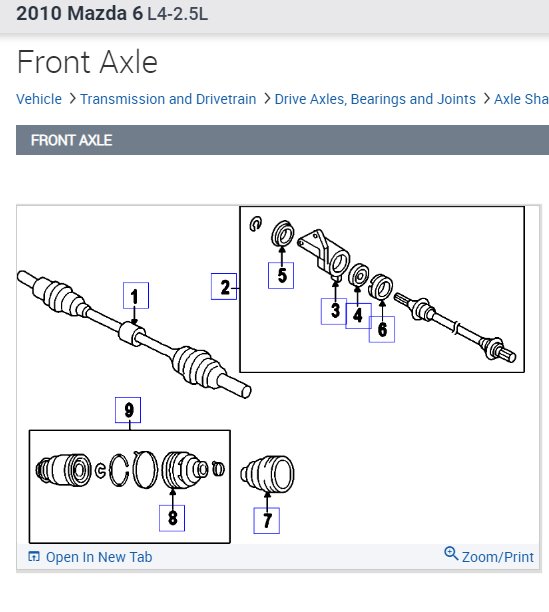 2010 Mazda 6 L4-2.5L

Front Axle

Vehicle > Transmission and Drivetrain > Drive Axles, Bearings and Joints > Axle Sha

FRONT AXLE

1
2
5
3
4
6
9
8
7

Open In New Tab
Zoom/Print