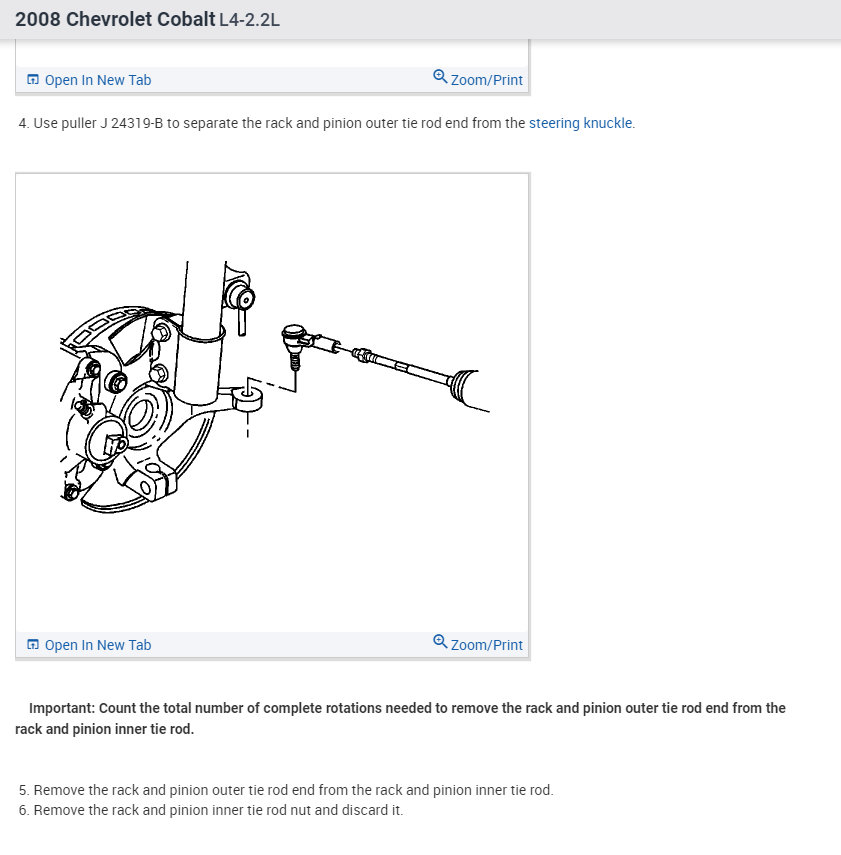 2008 Chevrolet Cobalt L4-2.2L

Open In New Tab
Zoom/Print

4. Use puller J 24319-B to separate the rack and pinion outer tie rod end from the steering knuckle.

Open In New Tab
Zoom/Print

Important: Count the total number of complete rotations needed to remove the rack and pinion outer tie rod end from the rack and pinion inner tie rod.

5. Remove the rack and pinion outer tie rod end from the rack and pinion inner tie rod.
6. Remove the rack and pinion inner tie rod nut and discard it.