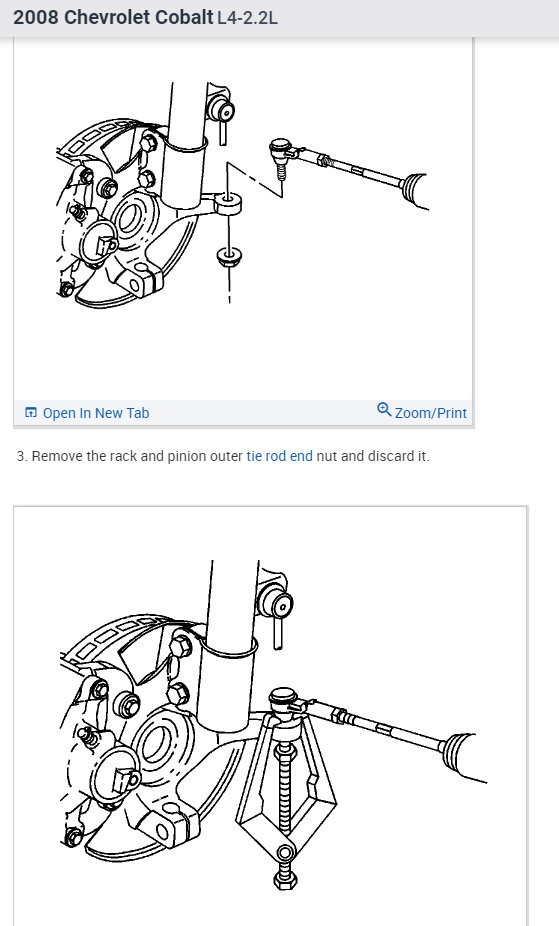 2008 Chevrolet Cobalt L4-2.2L

Open In New Tab

Zoom/Print

3. Remove the rack and pinion outer tie rod end nut and discard it.