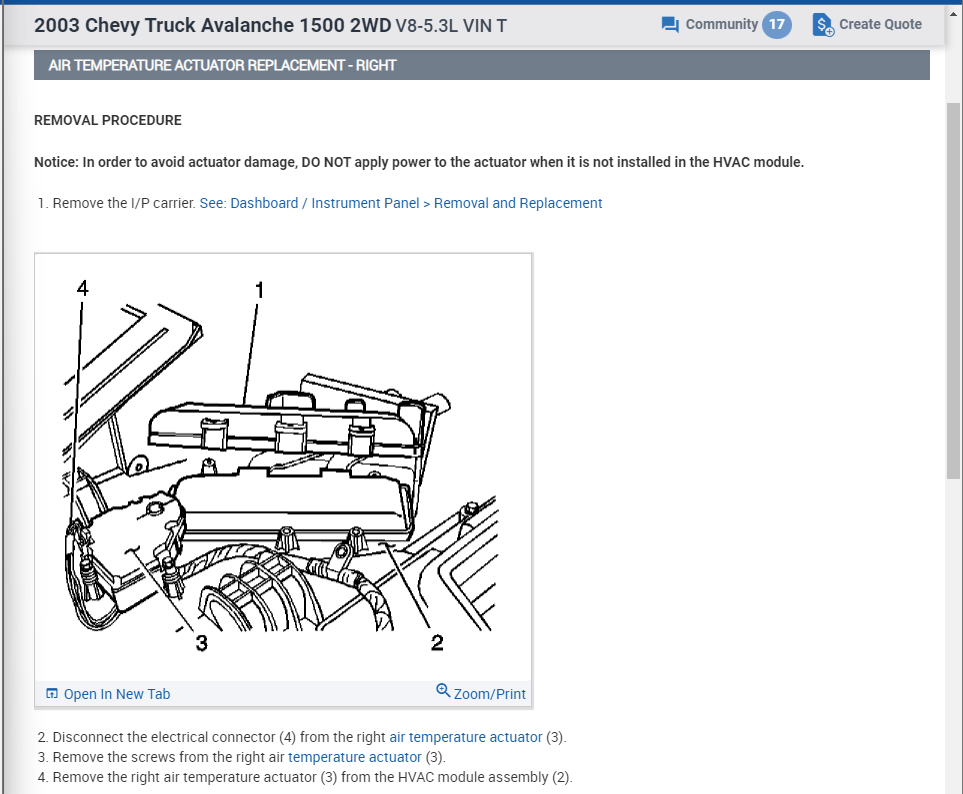 2003 Chevy Truck Avalanche 1500 2WD V8-5.3L VIN T

Community 17

Create Quote

AIR TEMPERATURE ACTUATOR REPLACEMENT - RIGHT

REMOVAL PROCEDURE

Notice: In order to avoid actuator damage, DO NOT apply power to the actuator when it is not installed in the HVAC module.

1. Remove the I/P carrier. See: Dashboard / Instrument Panel > Removal and Replacement

4

1

3

2

Open In New Tab

Zoom/Print

2. Disconnect the electrical connector (4) from the right air temperature actuator (3).
3. Remove the screws from the right air temperature actuator (3).
4. Remove the right air temperature actuator (3) from the HVAC module assembly (2).