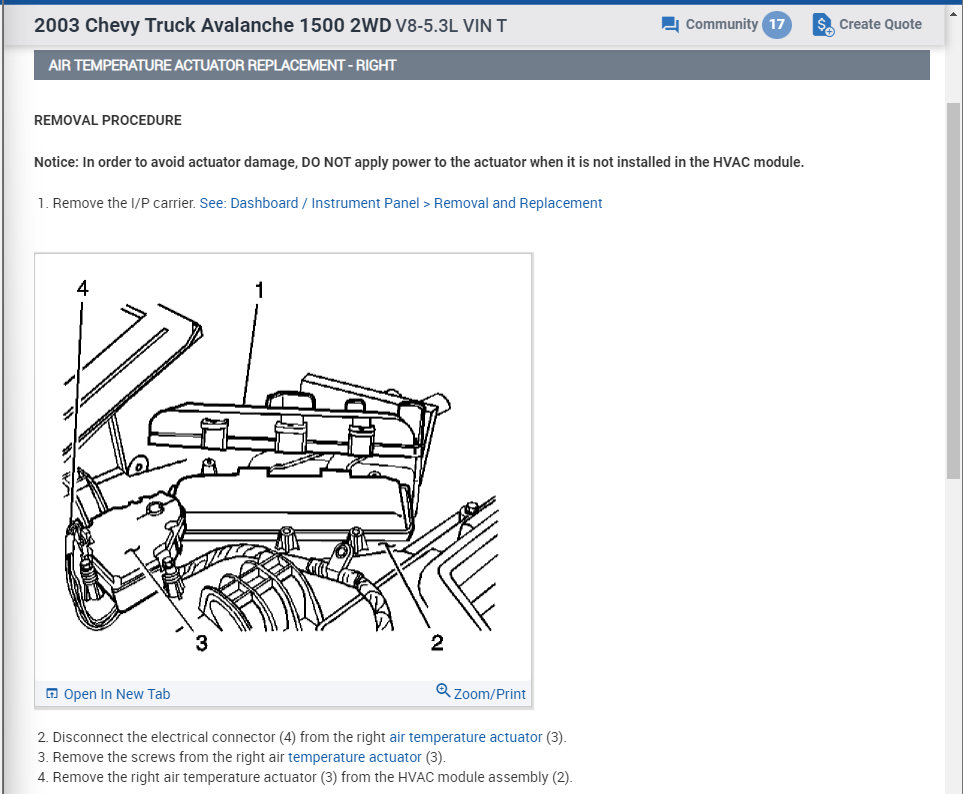 2003 Chevy Truck Avalanche 1500 2WD V8-5.3L VIN T

Community 17

Create Quote

AIR TEMPERATURE ACTUATOR REPLACEMENT - RIGHT

REMOVAL PROCEDURE

Notice: In order to avoid actuator damage, DO NOT apply power to the actuator when it is not installed in the HVAC module.

1. Remove the I/P carrier. See: Dashboard / Instrument Panel > Removal and Replacement

4

1

3

2

Open In New Tab

Zoom/Print

2. Disconnect the electrical connector (4) from the right air temperature actuator (3).
3. Remove the screws from the right air temperature actuator (3).
4. Remove the right air temperature actuator (3) from the HVAC module assembly (2).