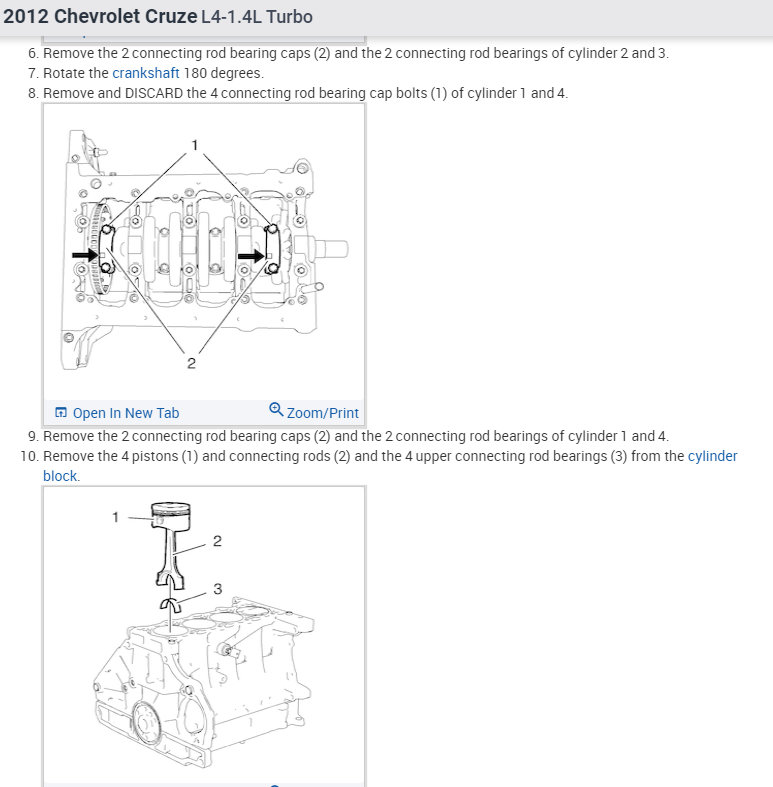 2012 Chevrolet Cruze L4-1.4L Turbo

6. Remove the 2 connecting rod bearing caps (2) and the 2 connecting rod bearings of cylinder 2 and 3.
7. Rotate the crankshaft 180 degrees.
8. Remove and DISCARD the 4 connecting rod bearing cap bolts (1) of cylinder 1 and 4.

1

2

Open In New Tab

Zoom/Print

9. Remove the 2 connecting rod bearing caps (2) and the 2 connecting rod bearings of cylinder 1 and 4.
10. Remove the 4 pistons (1) and connecting rods (2) and the 4 upper connecting rod bearings (3) from the cylinder block.

1

2

3