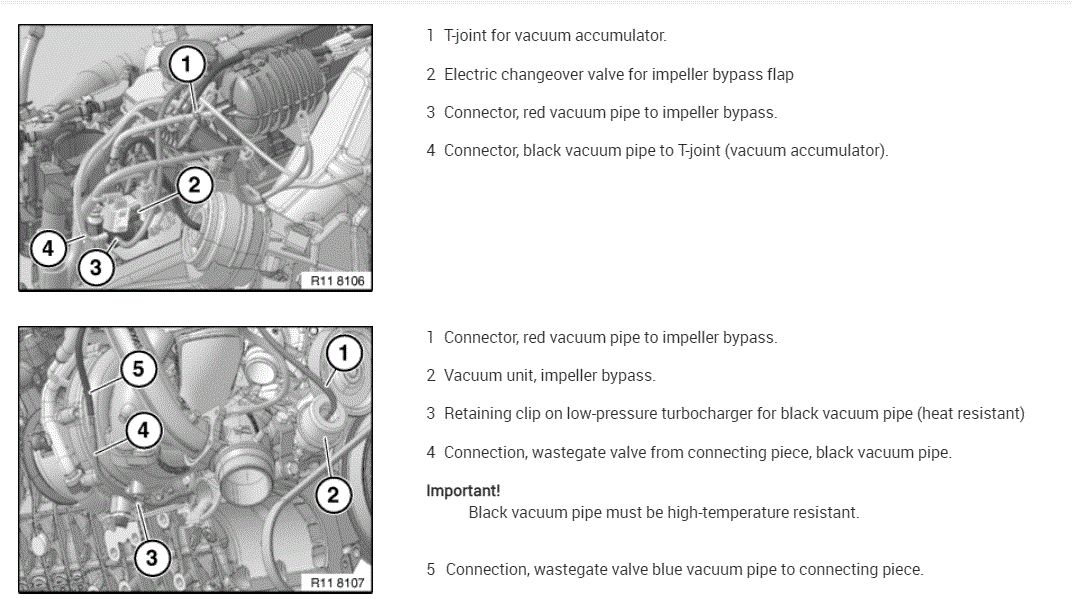 1
2
4
3
R11 8106

1 T-joint for vacuum accumulator.

2 Electric changeover valve for impeller bypass flap

3 Connector, red vacuum pipe to impeller bypass.

4 Connector, black vacuum pipe to T-joint (vacuum accumulator).

5
1
4
2
3
R11 8107

1 Connector, red vacuum pipe to impeller bypass.

2 Vacuum unit, impeller bypass.

3 Retaining clip on low-pressure turbocharger for black vacuum pipe (heat resistant)

4 Connection, wastegate valve from connecting piece, black vacuum pipe.

Important!
Black vacuum pipe must be high-temperature resistant.

5 Connection, wastegate valve blue vacuum pipe to connecting piece.