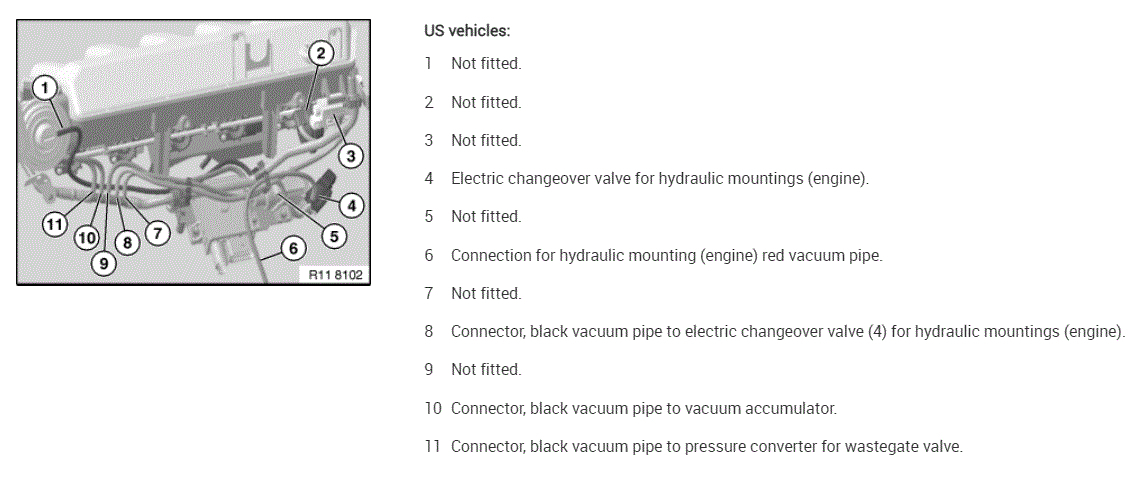 1
2
3
4
5
6
7
8
9
10
11
R11 8102

US vehicles:

1 Not fitted.

2 Not fitted.

3 Not fitted.

4 Electric changeover valve for hydraulic mountings (engine).

5 Not fitted.

6 Connection for hydraulic mounting (engine) red vacuum pipe.

7 Not fitted.

8 Connector, black vacuum pipe to electric changeover valve (4) for hydraulic mountings (engine).

9 Not fitted.

10 Connector, black vacuum pipe to vacuum accumulator.

11 Connector, black vacuum pipe to pressure converter for wastegate valve.