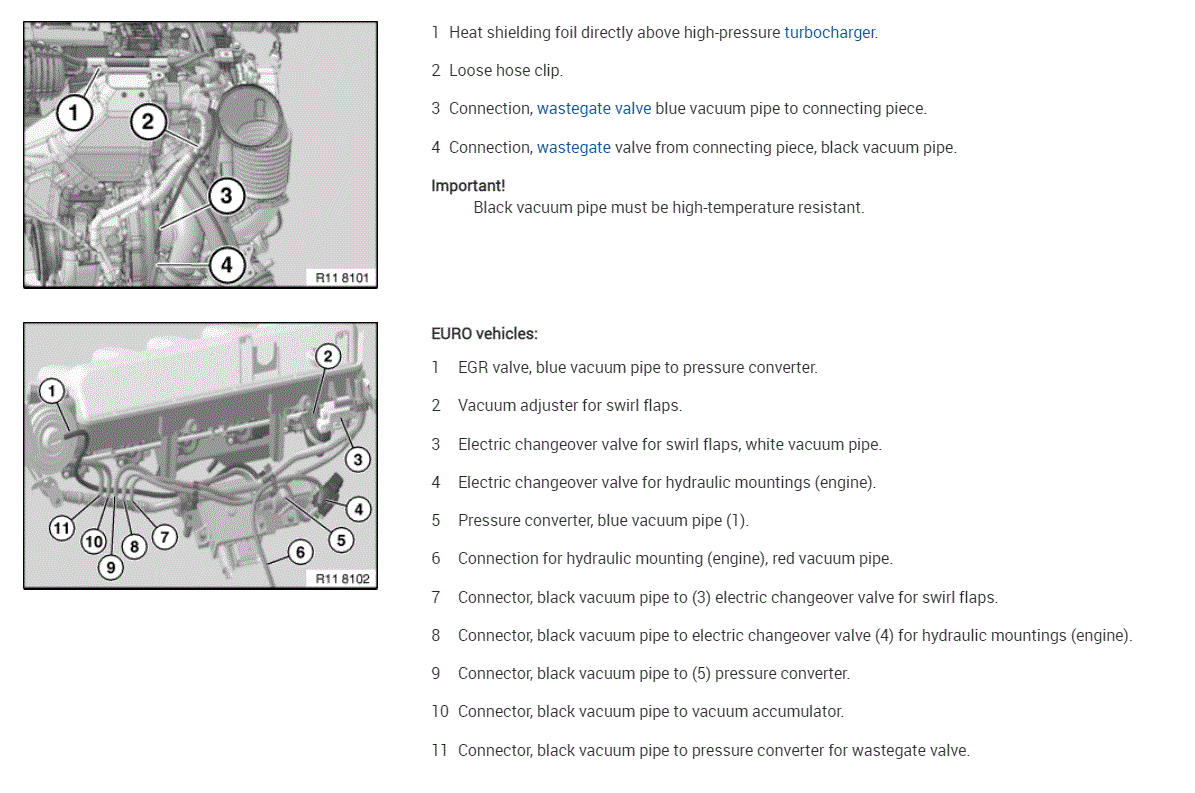 1
2
3
4
R11 8101

1 Heat shielding foil directly above high-pressure turbocharger.

2 Loose hose clip.

3 Connection, wastegate valve blue vacuum pipe to connecting piece.

4 Connection, wastegate valve from connecting piece, black vacuum pipe.

Important!
Black vacuum pipe must be high-temperature resistant.

1
2
3
4
5
6
7
8
9
10
11
R11 8102

EURO vehicles:

1 EGR valve, blue vacuum pipe to pressure converter.

2 Vacuum adjuster for swirl flaps.

3 Electric changeover valve for swirl flaps, white vacuum pipe.

4 Electric changeover valve for hydraulic mountings (engine).

5 Pressure converter, blue vacuum pipe (1).

6 Connection for hydraulic mounting (engine), red vacuum pipe.

7 Connector, black vacuum pipe to (3) electric changeover valve for swirl flaps.

8 Connector, black vacuum pipe to electric changeover valve (4) for hydraulic mountings (engine).

9 Connector, black vacuum pipe to (5) pressure converter.

10 Connector, black vacuum pipe to vacuum accumulator.

11 Connector, black vacuum pipe to pressure converter for wastegate valve.