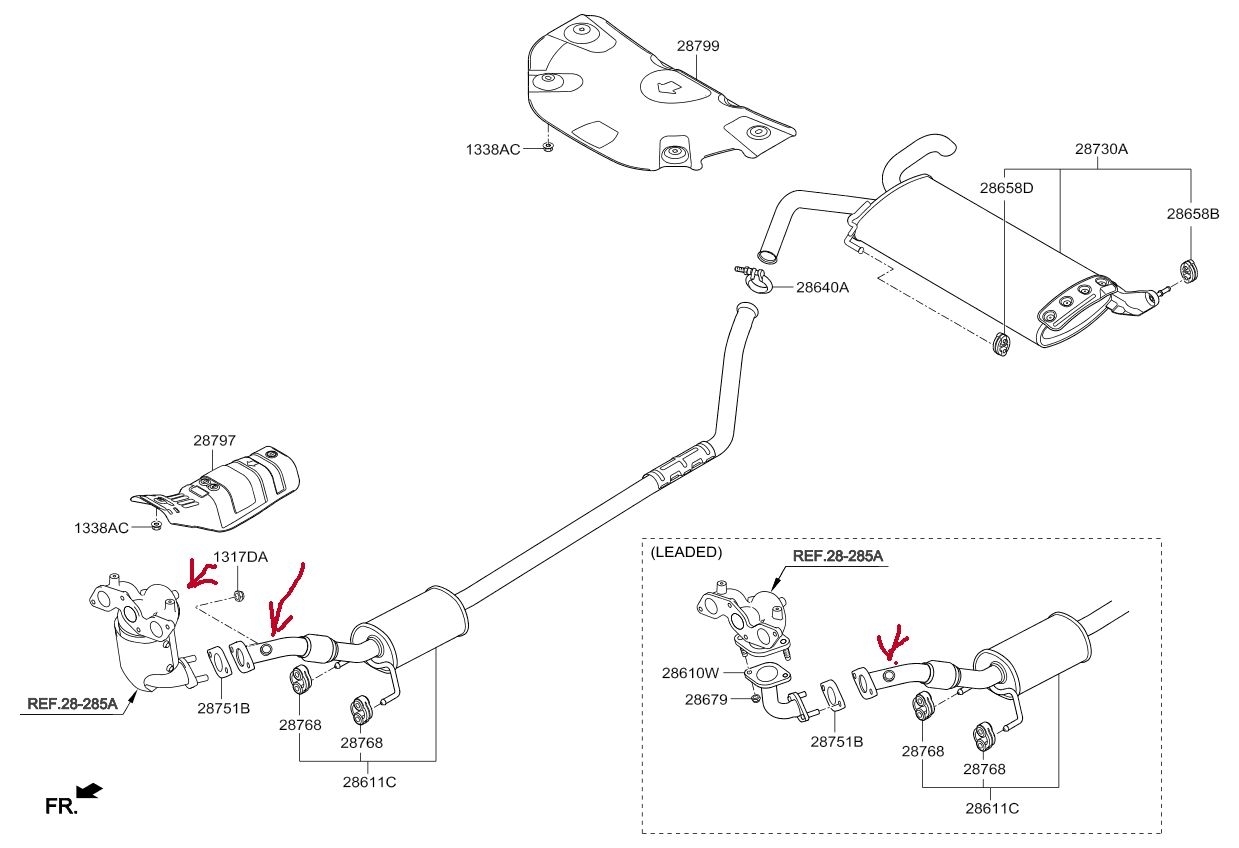 28799

1338AC

28730A

28658D

28658B

28640A

28797

1338AC

1317DA

REF.28-285A

28751B

28768

28768

28611C

FR.

(LEADED)

REF.28-285A

28610W

28679

28751B

28768

28768

28611C