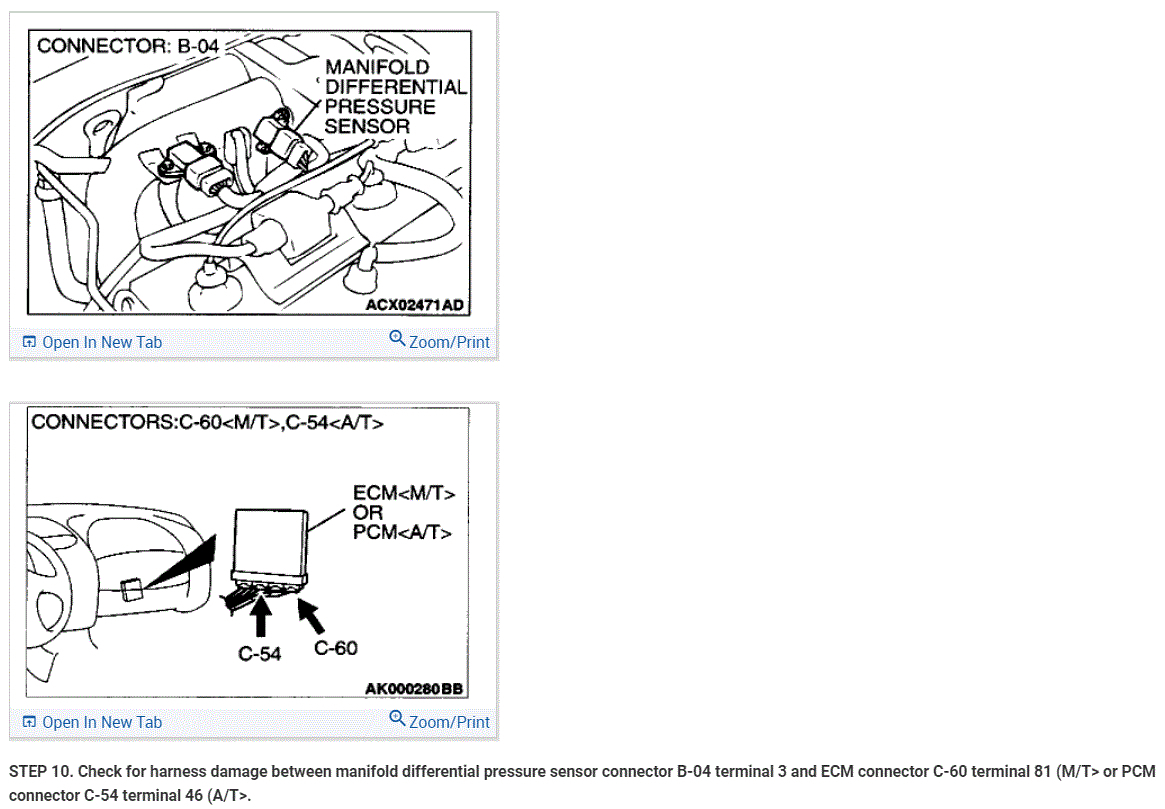 CONNECTOR: B-04

MANIFOLD DIFFERENTIAL PRESSURE SENSOR

ACX02471AD

Open In New Tab

Zoom/Print

CONNECTORS:C-60<M/T>,C-54<A/T>

ECM<M/T> OR PCM<A/T>

C-54

C-60

AK000280BB

Open In New Tab

Zoom/Print

STEP 10. Check for harness damage between manifold differential pressure sensor connector B-04 terminal 3 and ECM connector C-60 terminal 81 (M/T> or PCM connector C-54 terminal 46 (A/T>.