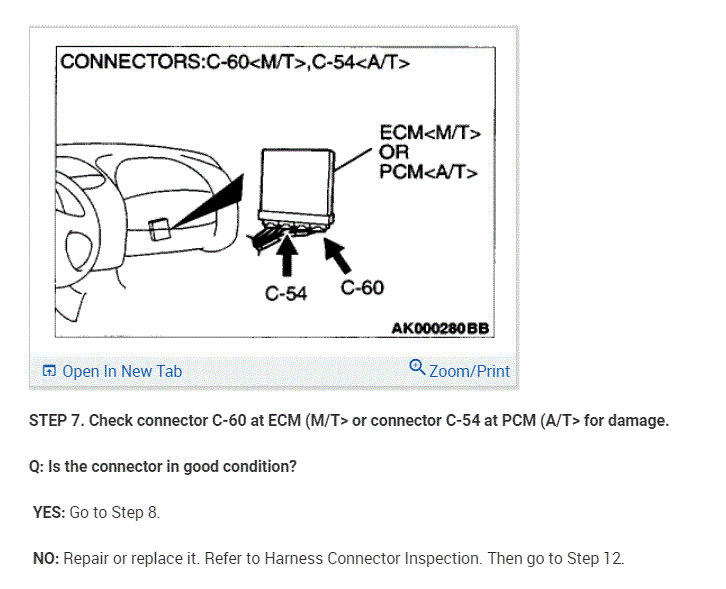 CONNECTORS:C-60<M/T>,C-54<A/T>

ECM<M/T>
OR
PCM<A/T>

C-54

C-60

AK000280BB

Open In New Tab

Zoom/Print

STEP 7. Check connector C-60 at ECM (M/T> or connector C-54 at PCM (A/T> for damage.

Q: Is the connector in good condition?

YES: Go to Step 8.

NO: Repair or replace it. Refer to Harness Connector Inspection. Then go to Step 12.