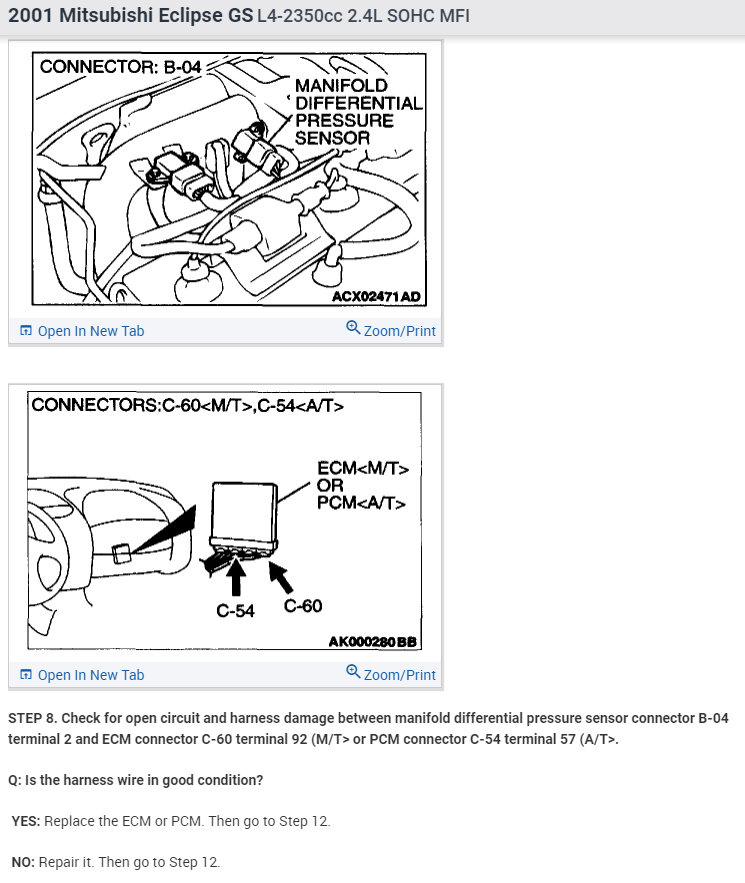 2001 Mitsubishi Eclipse GS L4-2350cc 2.4L SOHC MFI

CONNECTOR: B-04

MANIFOLD DIFFERENTIAL PRESSURE SENSOR

ACX02471AD

Open In New Tab

Zoom/Print

CONNECTORS:C-60<M/T>,C-54<A/T>

ECM<M/T> OR PCM<A/T>

C-54

C-60

AK000280BB

Open In New Tab

Zoom/Print

STEP 8. Check for open circuit and harness damage between manifold differential pressure sensor connector B-04 terminal 2 and ECM connector C-60 terminal 92 (M/T> or PCM connector C-54 terminal 57 (A/T>.

Q: Is the harness wire in good condition?

YES: Replace the ECM or PCM. Then go to Step 12.

NO: Repair it. Then go to Step 12.