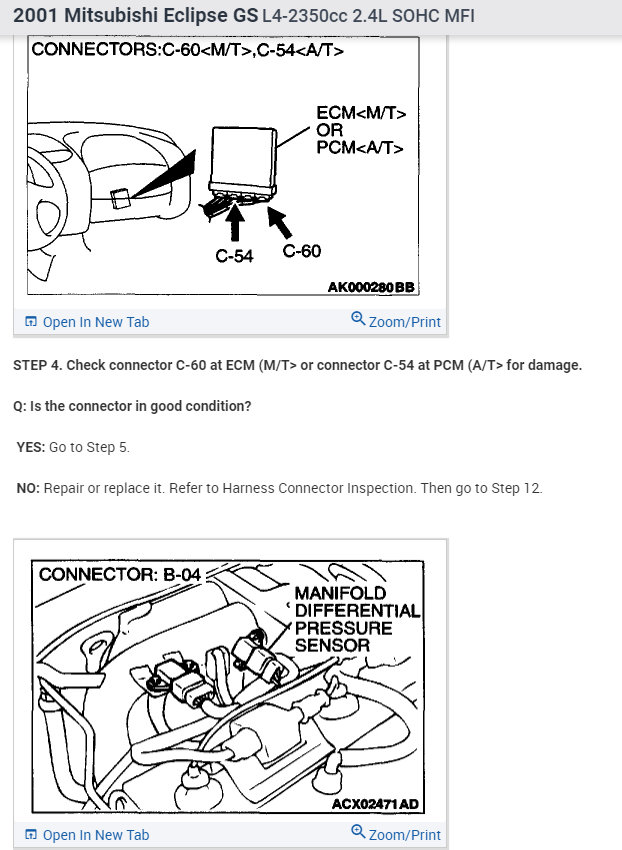 2001 Mitsubishi Eclipse GS L4-2350cc 2.4L SOHC MFI

CONNECTORS:C-60<M/T>,C-54<A/T>

ECM<M/T>
OR
PCM<A/T>

C-54 C-60

AK000280BB

Open In New Tab Zoom/Print

STEP 4. Check connector C-60 at ECM (M/T> or connector C-54 at PCM (A/T> for damage.

Q: Is the connector in good condition?

YES: Go to Step 5.

NO: Repair or replace it. Refer to Harness Connector Inspection. Then go to Step 12.

CONNECTOR: B-04

MANIFOLD
DIFFERENTIAL
PRESSURE
SENSOR

ACX02471AD

Open In New Tab Zoom/Print