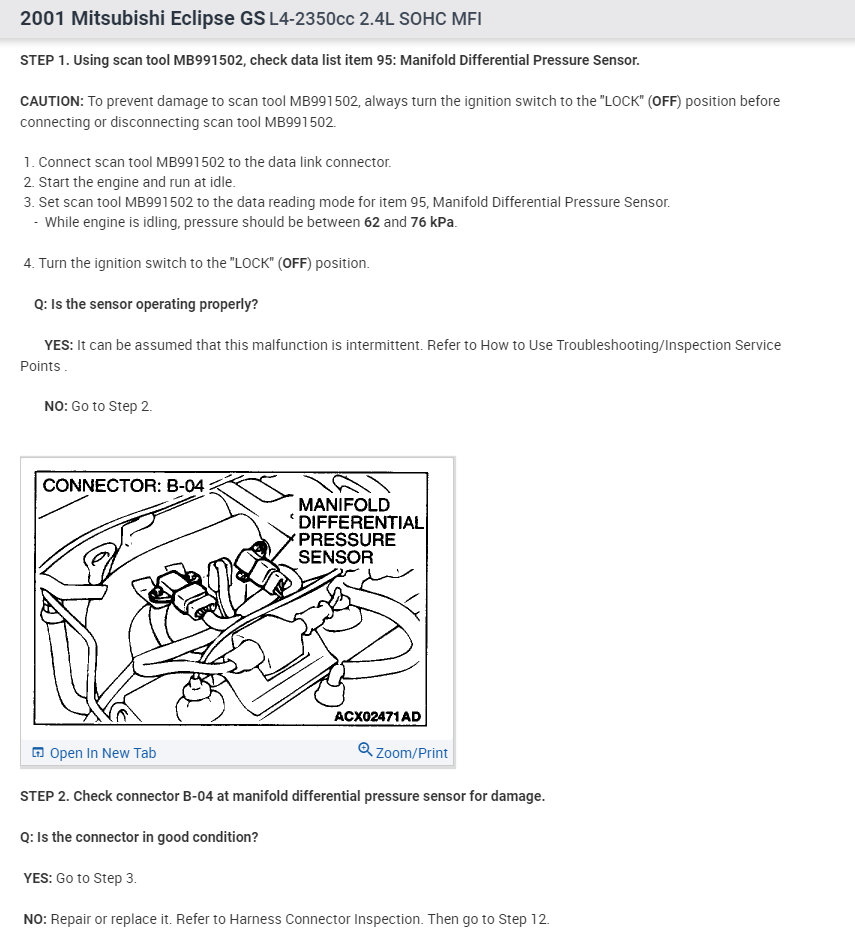 2001 Mitsubishi Eclipse GS L4-2350cc 2.4L SOHC MFI

STEP 1. Using scan tool MB991502, check data list item 95: Manifold Differential Pressure Sensor.

CAUTION: To prevent damage to scan tool MB991502, always turn the ignition switch to the "LOCK" (OFF) position before connecting or disconnecting scan tool MB991502.

1. Connect scan tool MB991502 to the data link connector.
2. Start the engine and run at idle.
3. Set scan tool MB991502 to the data reading mode for item 95, Manifold Differential Pressure Sensor.
- While engine is idling, pressure should be between 62 and 76 kPa.

4. Turn the ignition switch to the "LOCK" (OFF) position.

Q: Is the sensor operating properly?

YES: It can be assumed that this malfunction is intermittent. Refer to How to Use Troubleshooting/Inspection Service Points .

NO: Go to Step 2.

CONNECTOR: B-04
MANIFOLD DIFFERENTIAL PRESSURE SENSOR
ACX02471AD

Open In New Tab
Zoom/Print

STEP 2. Check connector B-04 at manifold differential pressure sensor for damage.

Q: Is the connector in good condition?

YES: Go to Step 3.

NO: Repair or replace it. Refer to Harness Connector Inspection. Then go to Step 12.