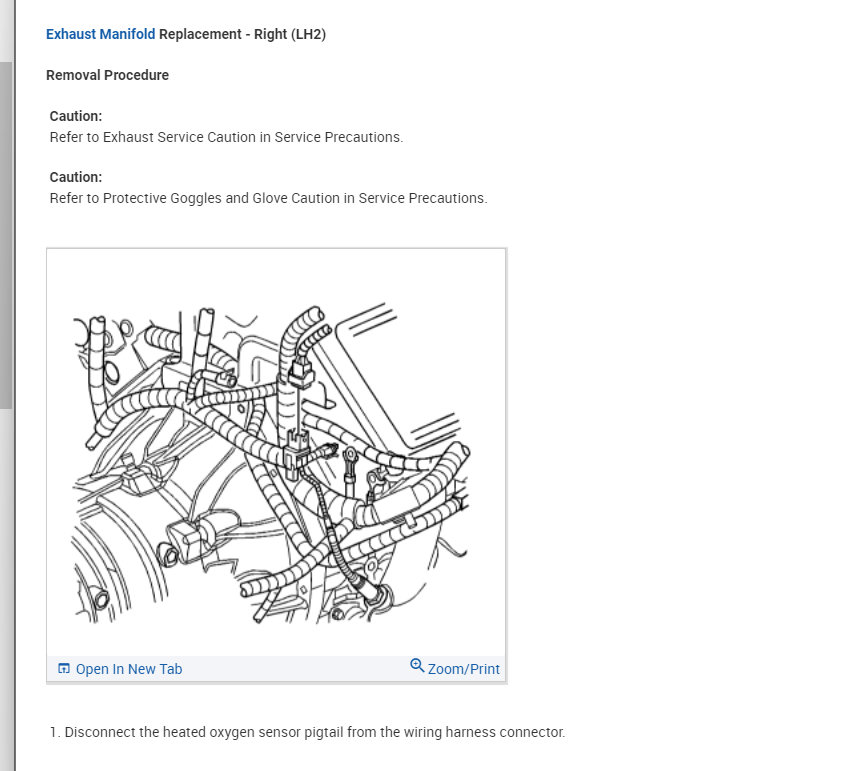 Exhaust Manifold Replacement - Right (LH2)

Removal Procedure

Caution:
Refer to Exhaust Service Caution in Service Precautions.

Caution:
Refer to Protective Goggles and Glove Caution in Service Precautions.

Open In New Tab

Zoom/Print

1. Disconnect the heated oxygen sensor pigtail from the wiring harness connector.