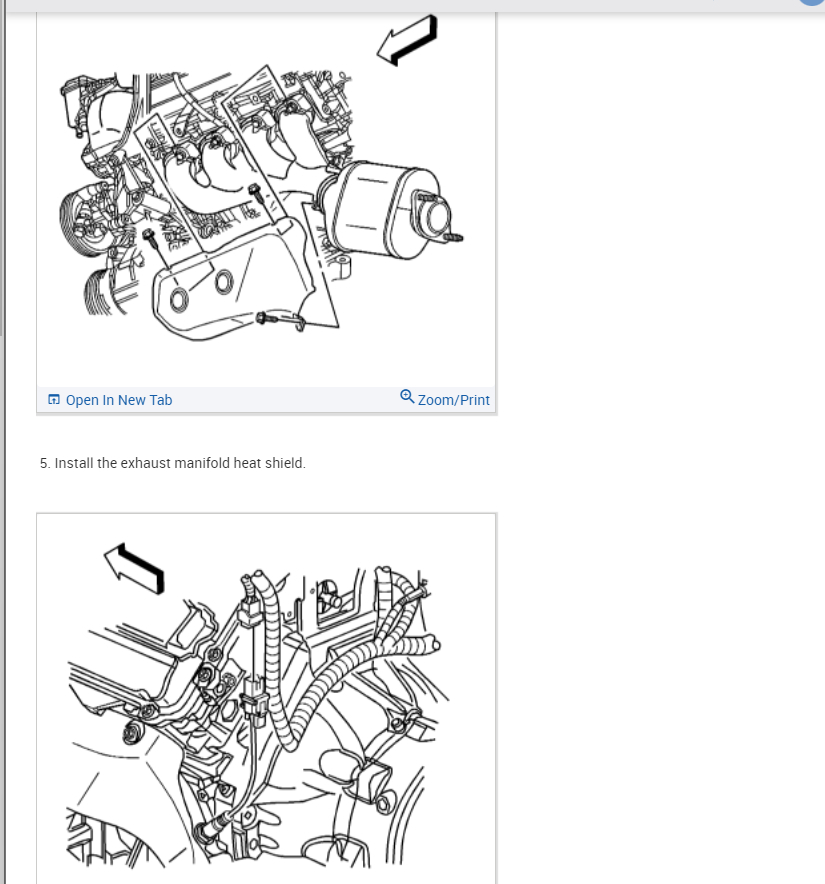 Open In New Tab

Zoom/Print

5. Install the exhaust manifold heat shield.