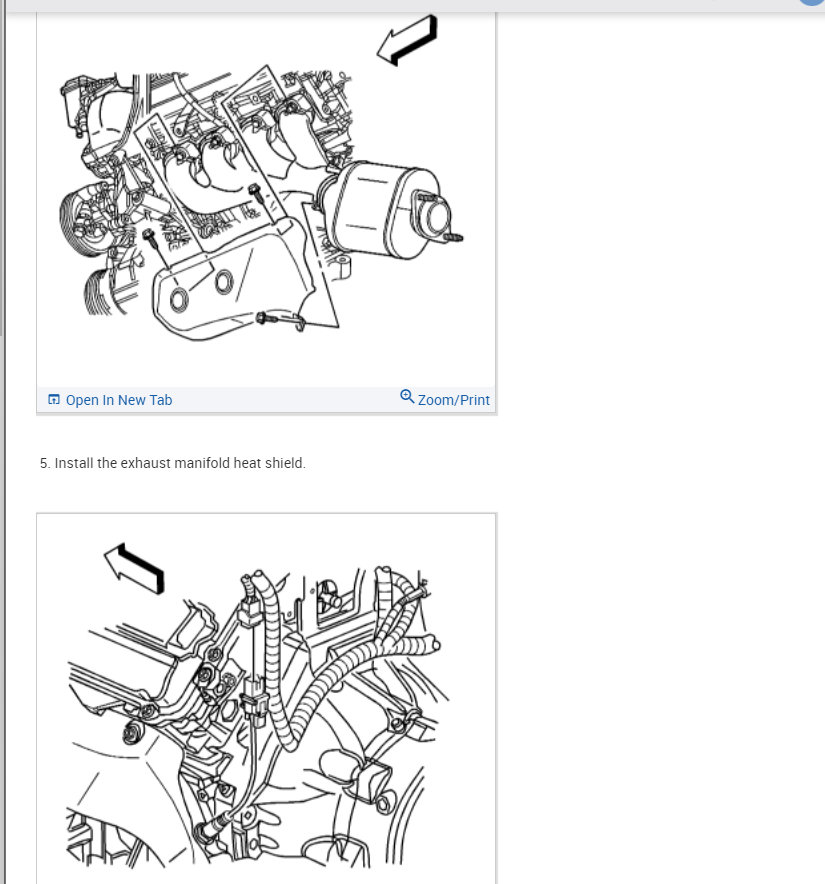 Open In New Tab

Zoom/Print

5. Install the exhaust manifold heat shield.