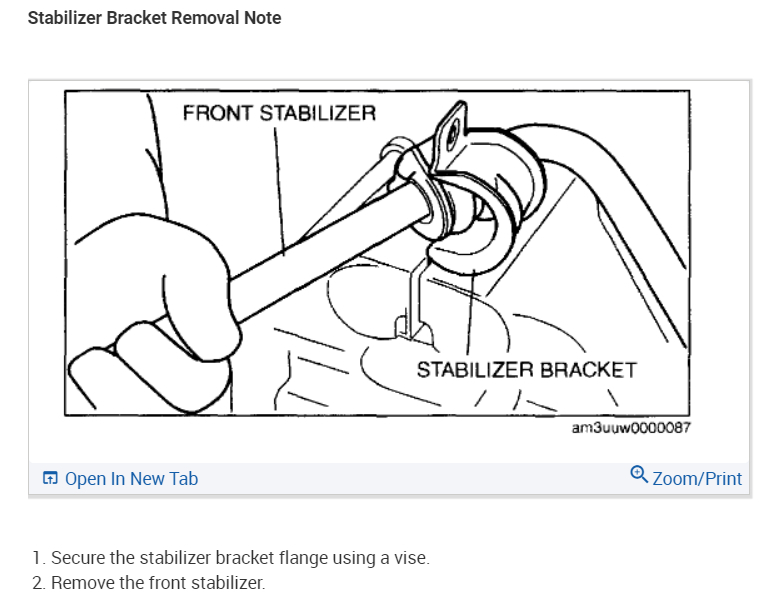 Stabilizer Bracket Removal Note

FRONT STABILIZER

STABILIZER BRACKET

am3uuw0000087

Open In New Tab

Zoom/Print

1. Secure the stabilizer bracket flange using a vise.
2. Remove the front stabilizer.