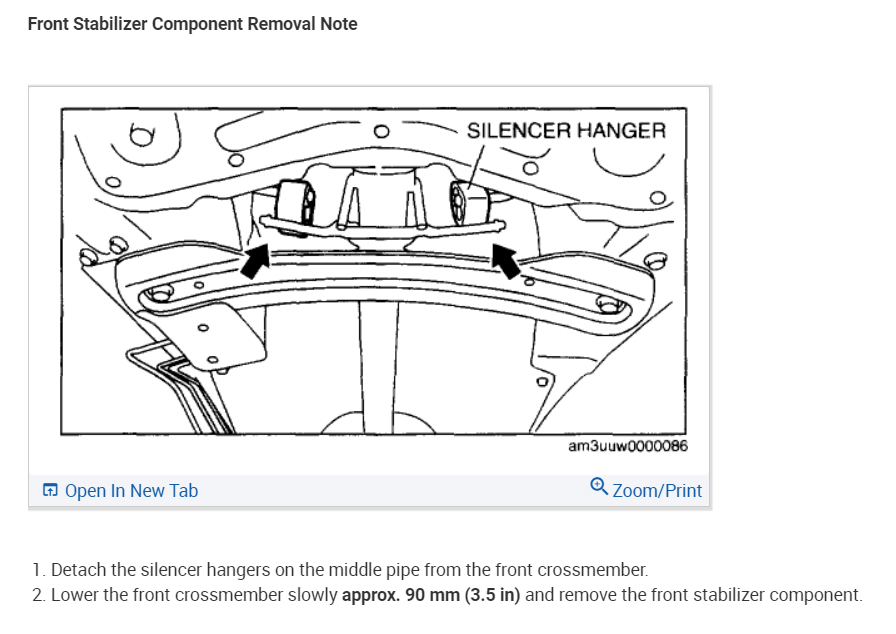 Front Stabilizer Component Removal Note

SILENCER HANGER

am3uuw0000086

Open In New Tab

Zoom/Print

1. Detach the silencer hangers on the middle pipe from the front crossmember.
2. Lower the front crossmember slowly approx. 90 mm (3.5 in) and remove the front stabilizer component.