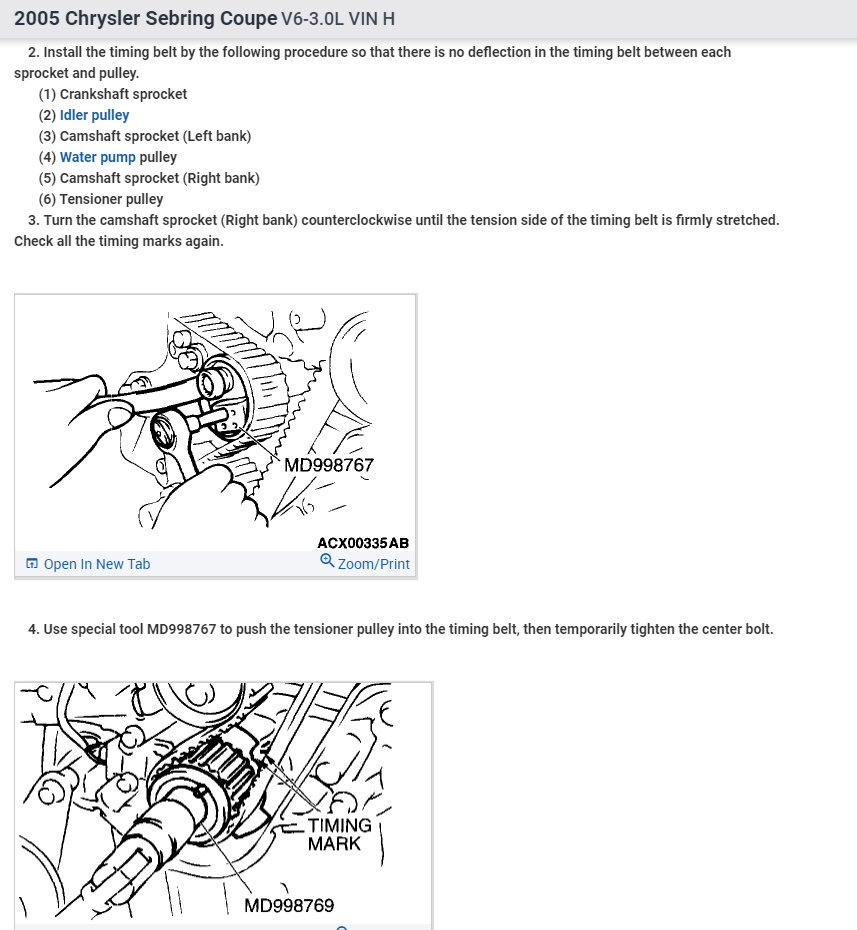 2005 Chrysler Sebring Coupe V6-3.0L VIN H

2. Install the timing belt by the following procedure so that there is no deflection in the timing belt between each sprocket and pulley.
(1) Crankshaft sprocket
(2) Idler pulley
(3) Camshaft sprocket (Left bank)
(4) Water pump pulley
(5) Camshaft sprocket (Right bank)
(6) Tensioner pulley
3. Turn the camshaft sprocket (Right bank) counterclockwise until the tension side of the timing belt is firmly stretched. Check all the timing marks again.

MD998767
ACX00335AB
Open In New Tab
Zoom/Print

4. Use special tool MD998767 to push the tensioner pulley into the timing belt, then temporarily tighten the center bolt.

TIMING MARK
MD998769