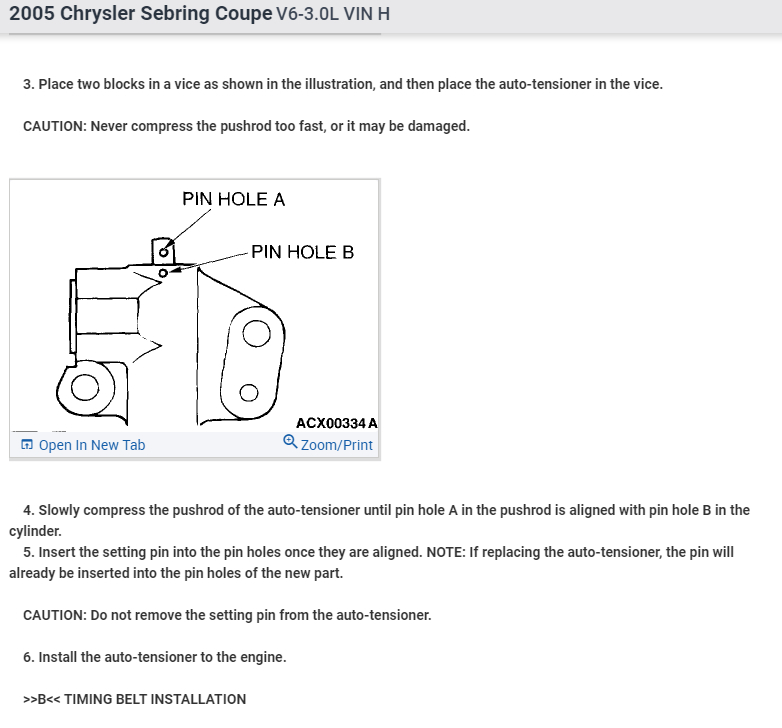 2005 Chrysler Sebring Coupe V6-3.0L VIN H

3. Place two blocks in a vice as shown in the illustration, and then place the auto-tensioner in the vice.

CAUTION: Never compress the pushrod too fast, or it may be damaged.

PIN HOLE A

PIN HOLE B

ACX00334 A

Open In New Tab

Zoom/Print

4. Slowly compress the pushrod of the auto-tensioner until pin hole A in the pushrod is aligned with pin hole B in the cylinder.
5. Insert the setting pin into the pin holes once they are aligned. NOTE: If replacing the auto-tensioner, the pin will already be inserted into the pin holes of the new part.

CAUTION: Do not remove the setting pin from the auto-tensioner.

6. Install the auto-tensioner to the engine.

>>B<< TIMING BELT INSTALLATION