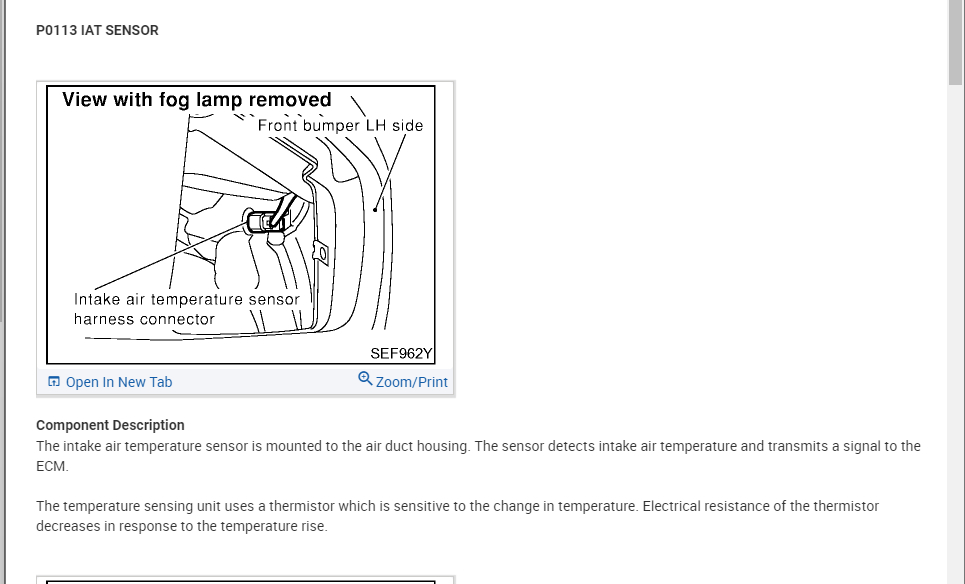 P0113 IAT SENSOR

View with fog lamp removed

Front bumper LH side

Intake air temperature sensor harness connector

SEF962Y

Open In New Tab

Zoom/Print

Component Description

The intake air temperature sensor is mounted to the air duct housing. The sensor detects intake air temperature and transmits a signal to the ECM.

The temperature sensing unit uses a thermistor which is sensitive to the change in temperature. Electrical resistance of the thermistor decreases in response to the temperature rise.