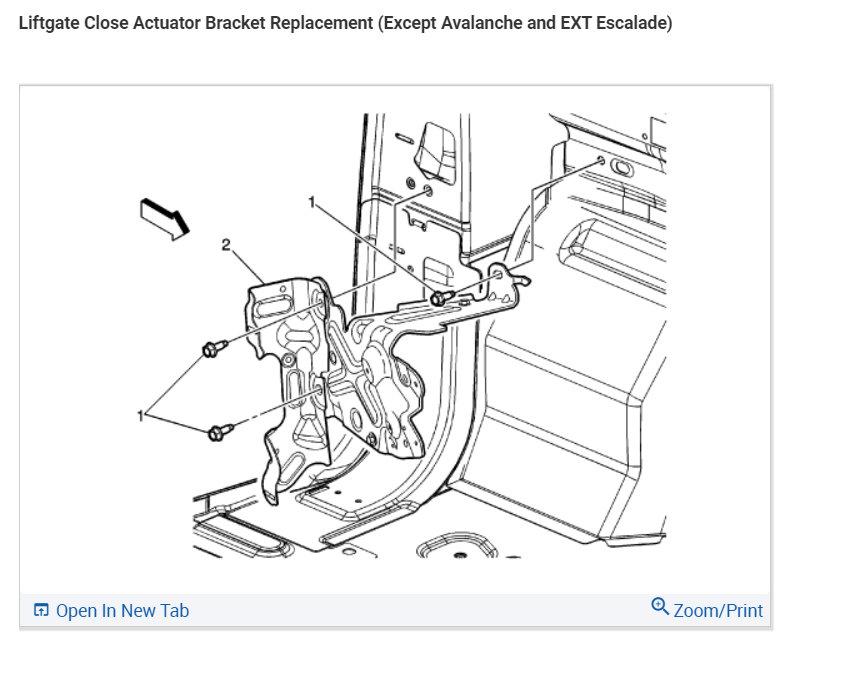 Liftgate Close Actuator Bracket Replacement (Except Avalanche and EXT Escalade)

1

2

1

Open In New Tab

Zoom/Print