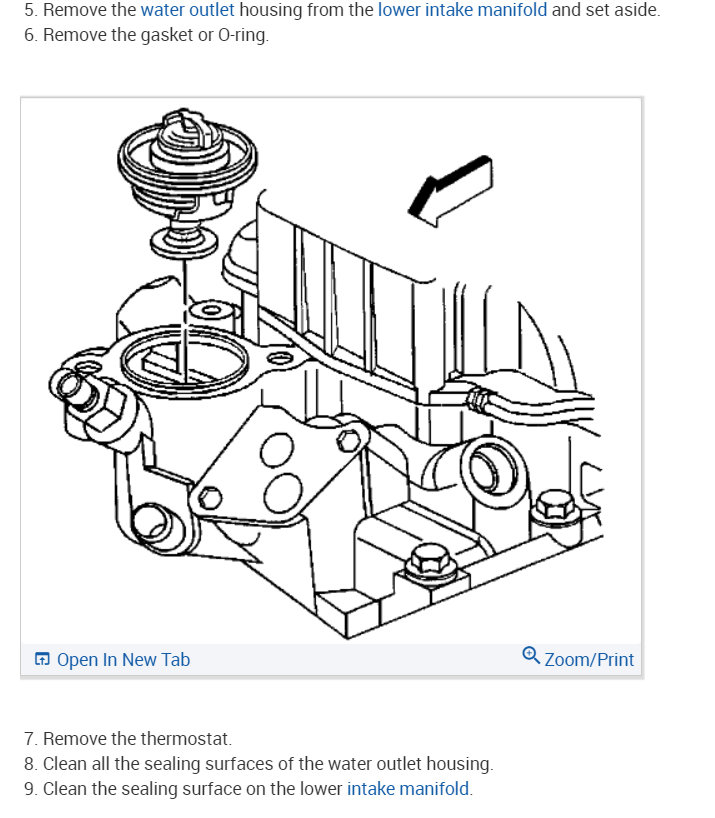 5. Remove the water outlet housing from the lower intake manifold and set aside.
6. Remove the gasket or O-ring.

Open In New Tab
Zoom/Print

7. Remove the thermostat.
8. Clean all the sealing surfaces of the water outlet housing.
9. Clean the sealing surface on the lower intake manifold.