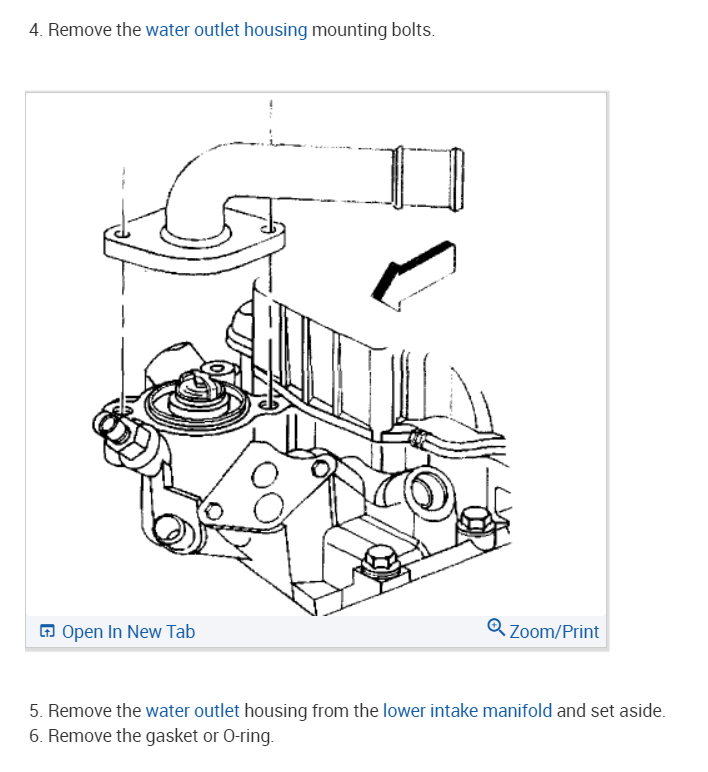 4. Remove the water outlet housing mounting bolts.

Open In New Tab

Zoom/Print

5. Remove the water outlet housing from the lower intake manifold and set aside.
6. Remove the gasket or O-ring.