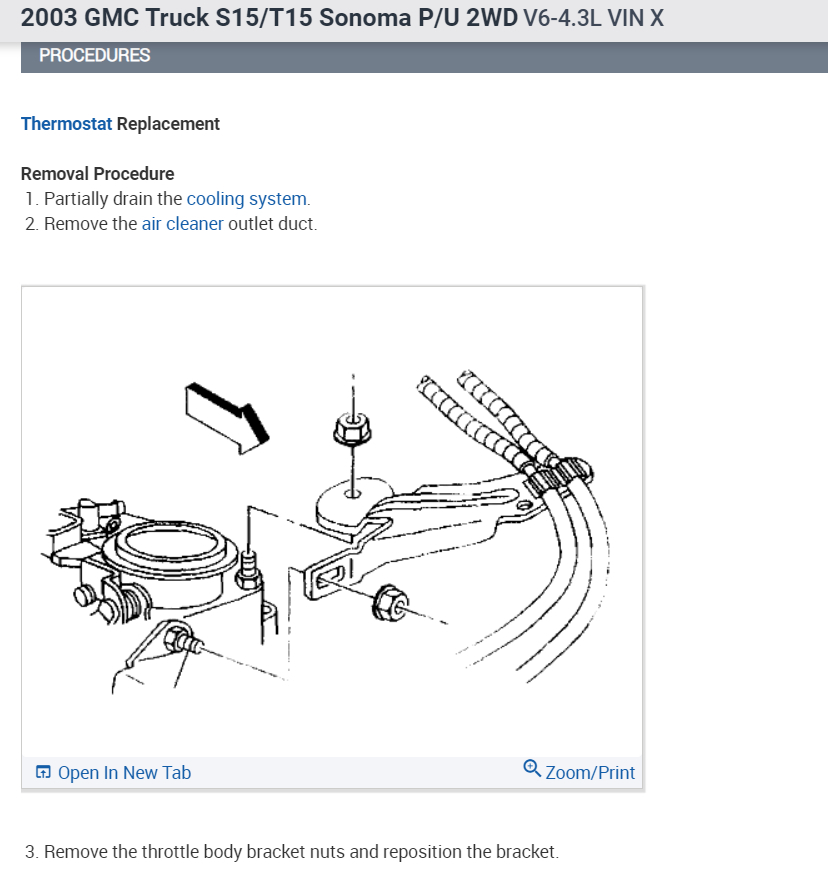 2003 GMC Truck S15/T15 Sonoma P/U 2WD V6-4.3L VIN X

PROCEDURES

Thermostat Replacement

Removal Procedure
1. Partially drain the cooling system.
2. Remove the air cleaner outlet duct.

Open In New Tab

Zoom/Print

3. Remove the throttle body bracket nuts and reposition the bracket.