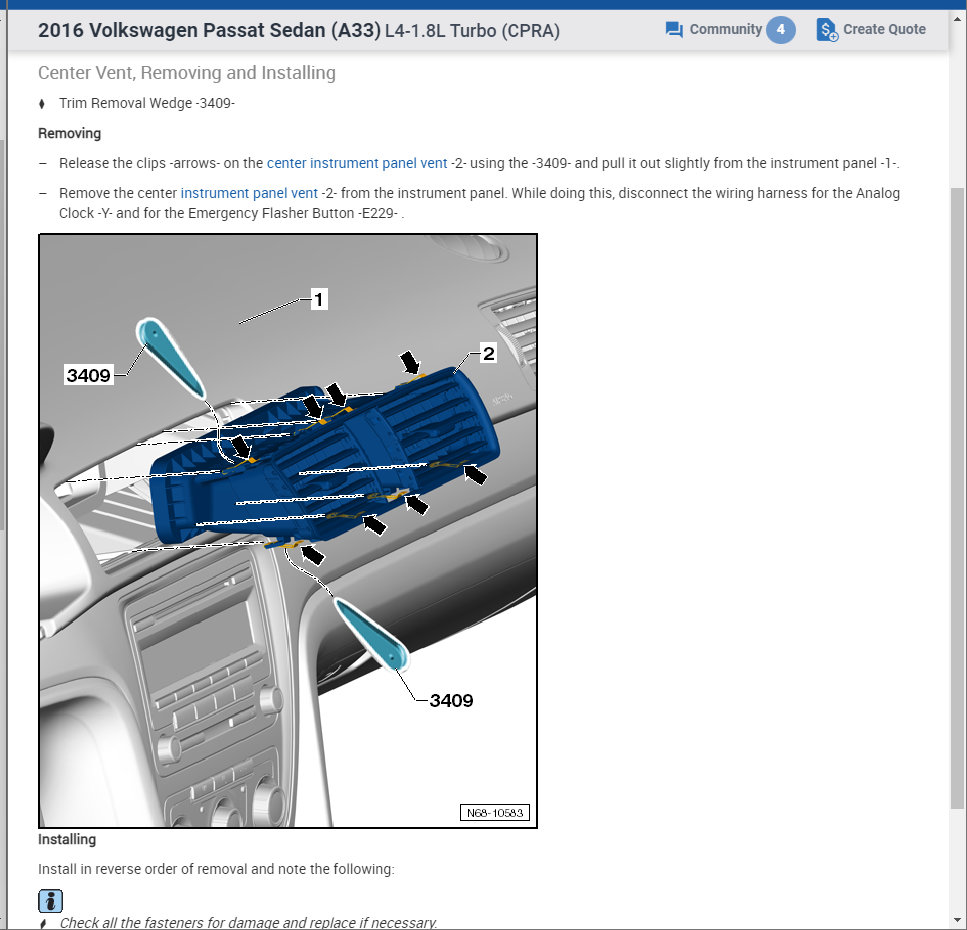 2016 Volkswagen Passat Sedan (A33) L4-1.8L Turbo (CPRA)

Community 4 Create Quote

Center Vent, Removing and Installing

♦ Trim Removal Wedge -3409-

Removing

– Release the clips -arrows- on the center instrument panel vent -2- using the -3409- and pull it out slightly from the instrument panel -1-.

– Remove the center instrument panel vent -2- from the instrument panel. While doing this, disconnect the wiring harness for the Analog Clock -Y- and for the Emergency Flasher Button -E229- .

1

2

3409

3409

N68-10583

Installing

Install in reverse order of removal and note the following:

♦ Check all the fasteners for damage and replace if necessary.