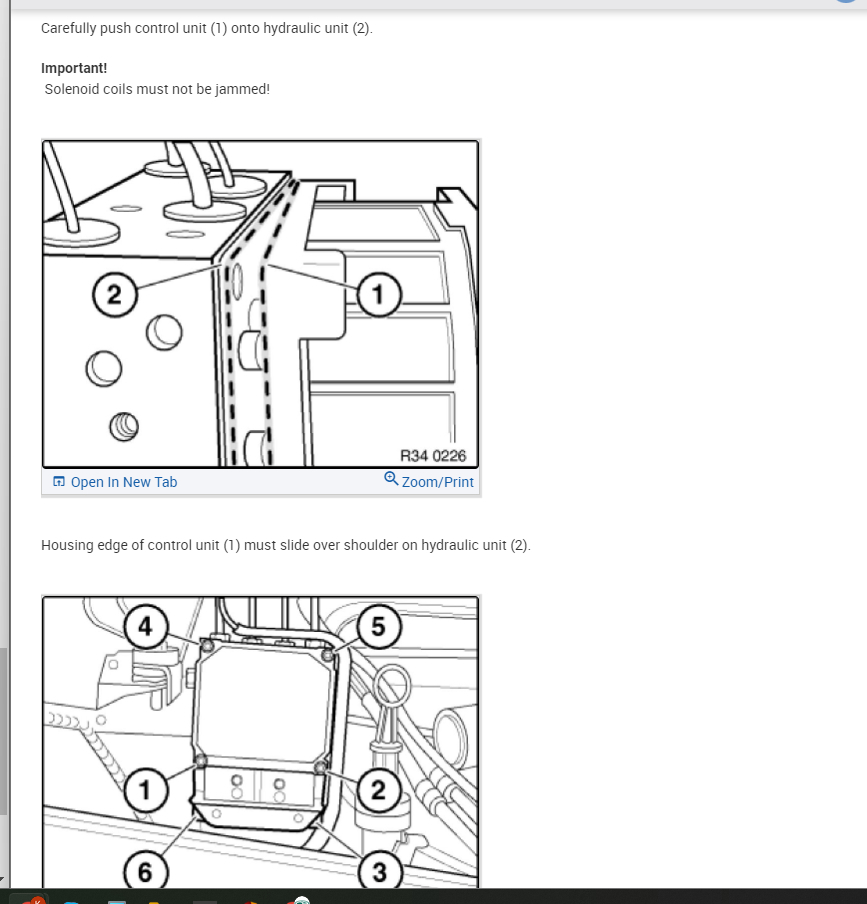 Carefully push control unit (1) onto hydraulic unit (2).

**Important!**
Solenoid coils must not be jammed!

2
1
R34 0226

Open In New Tab
Zoom/Print

Housing edge of control unit (1) must slide over shoulder on hydraulic unit (2).

4
5
1
2
6
3