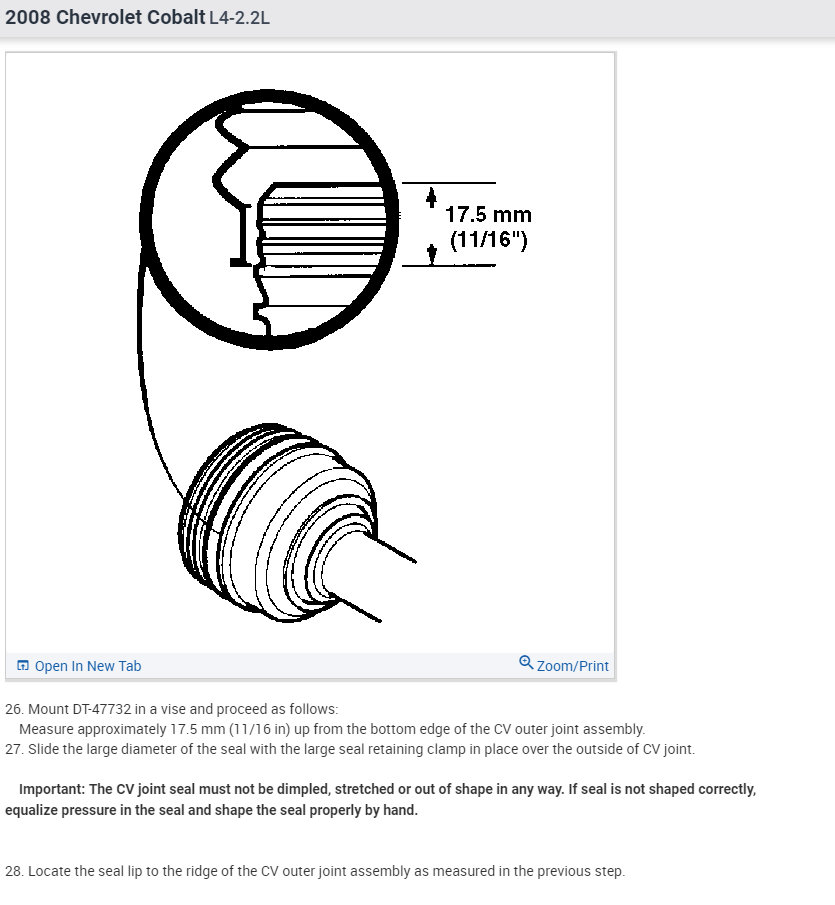 2008 Chevrolet Cobalt L4-2.2L

17.5 mm
(11/16")

Open In New Tab

Zoom/Print

26. Mount DT-47732 in a vise and proceed as follows:
Measure approximately 17.5 mm (11/16 in) up from the bottom edge of the CV outer joint assembly.
27. Slide the large diameter of the seal with the large seal retaining clamp in place over the outside of CV joint.

Important: The CV joint seal must not be dimpled, stretched or out of shape in any way. If seal is not shaped correctly, equalize pressure in the seal and shape the seal properly by hand.

28. Locate the seal lip to the ridge of the CV outer joint assembly as measured in the previous step.