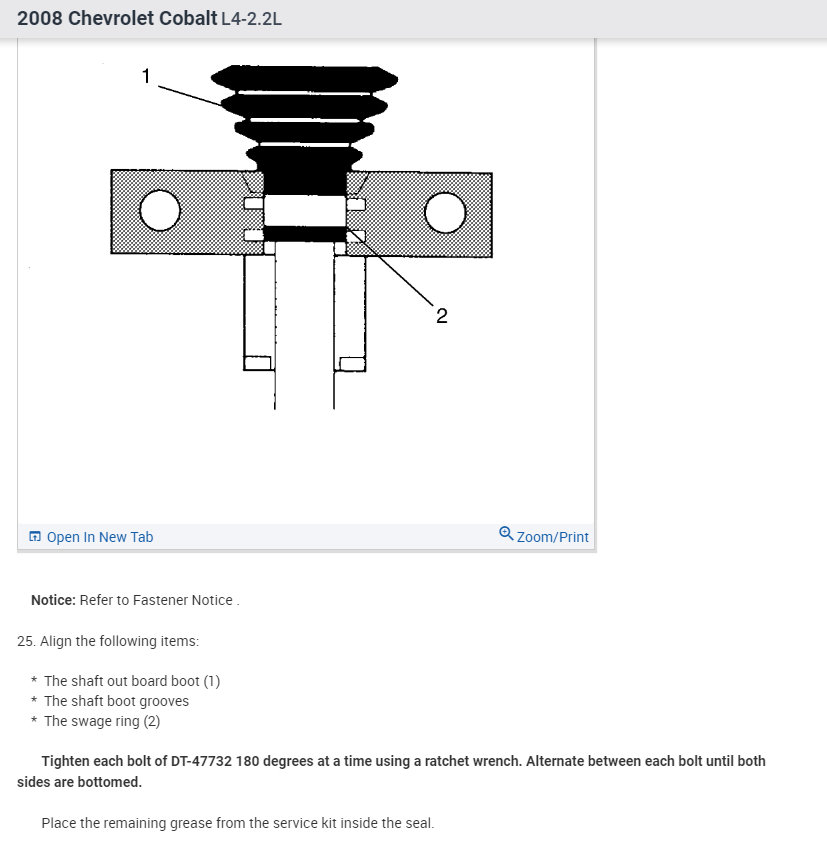 2008 Chevrolet Cobalt L4-2.2L

1

2

Open In New Tab

Zoom/Print

**Notice:** Refer to Fastener Notice .

25. Align the following items:

* The shaft out board boot (1)
* The shaft boot grooves
* The swage ring (2)

**Tighten each bolt of DT-47732 180 degrees at a time using a ratchet wrench. Alternate between each bolt until both sides are bottomed.**

Place the remaining grease from the service kit inside the seal.